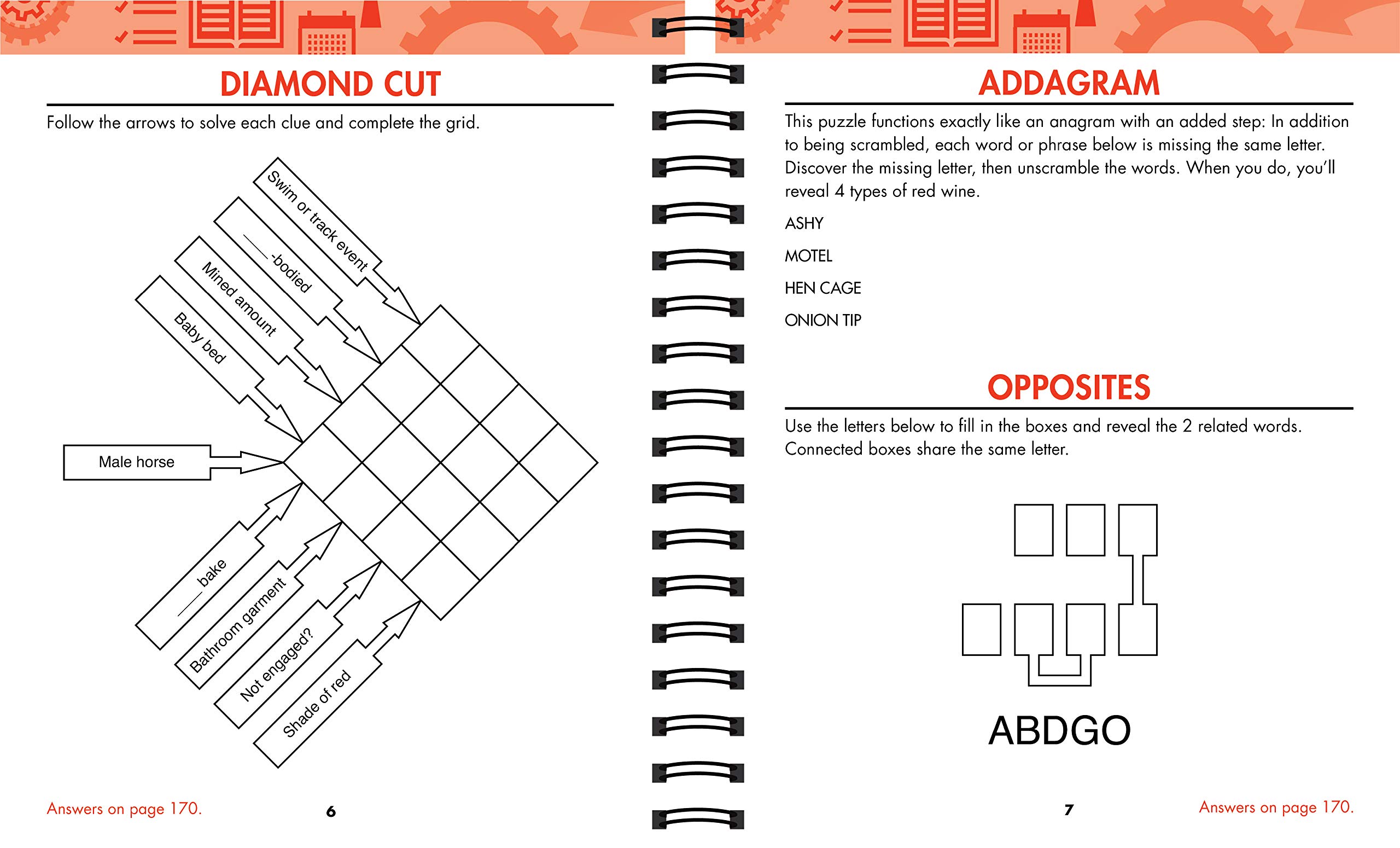 DIAMOND CUT

Follow the arrows to solve each clue and complete the grid.

Swim or track event

___-bodied

Mined amount

Baby bed

Male horse

___ bake

Bathroom garment

Not engaged?

Shade of red

Answers on page 170.

6

ADDAGRAM

This puzzle functions exactly like an anagram with an added step: In addition to being scrambled, each word or phrase below is missing the same letter. Discover the missing letter, then unscramble the words. When you do, you'll reveal 4 types of red wine.

ASHY

MOTEL

HEN CAGE

ONION TIP

OPPOSITES

Use the letters below to fill in the boxes and reveal the 2 related words. Connected boxes share the same letter.

ABDGO

7

Answers on page 170.