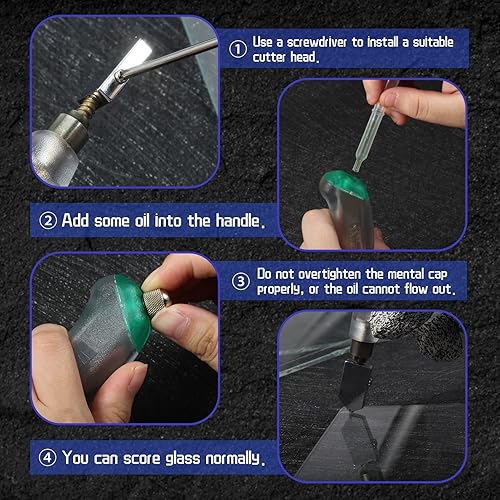 ① Use a screwdriver to install a suitable cutter head.

② Add some oil into the handle.

③ Do not overtighten the mental cap properly, or the oil cannot flow out.

④ You can score glass normally.