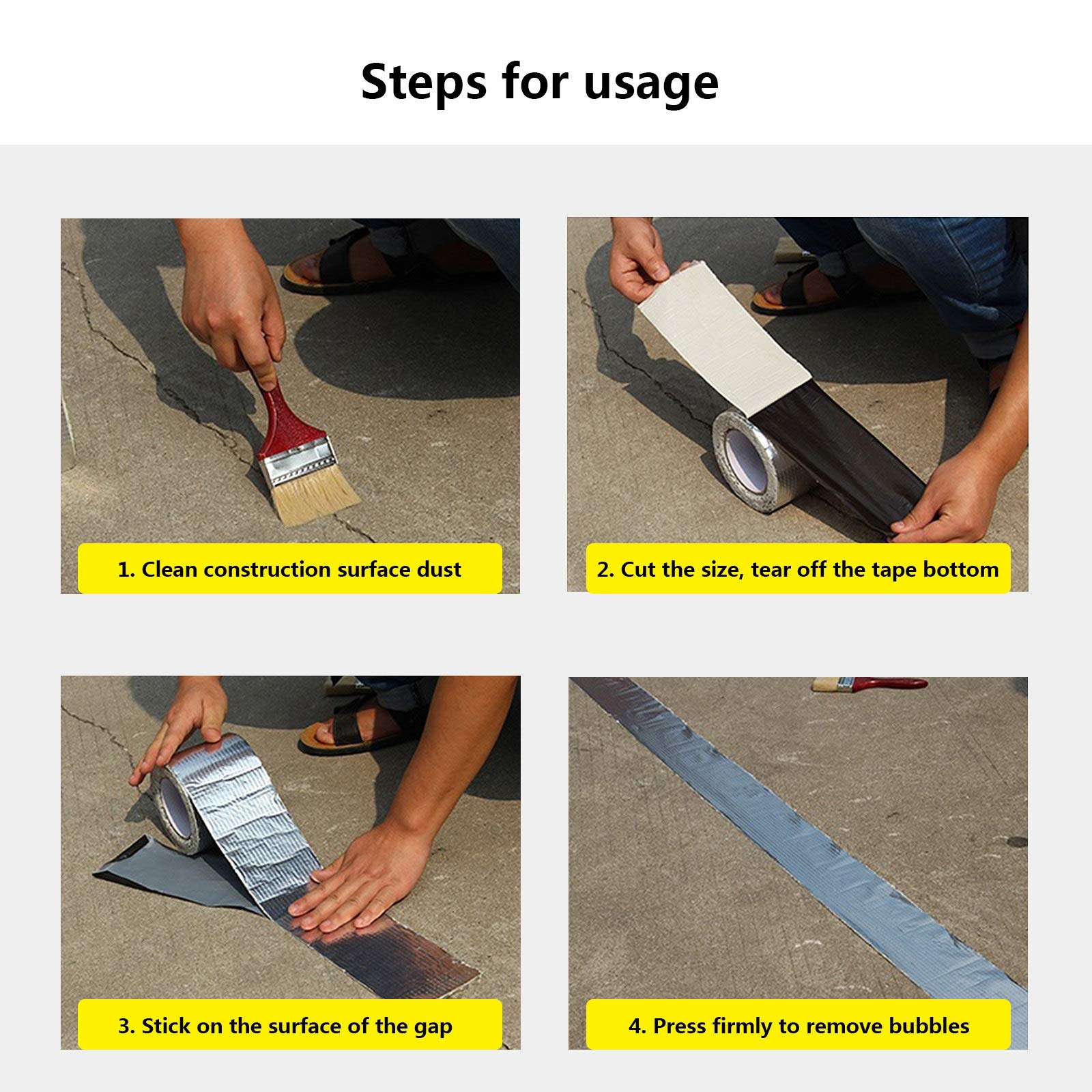 Steps for usage

1. Clean construction surface dust

2. Cut the size, tear off the tape bottom

3. Stick on the surface of the gap

4. Press firmly to remove bubbles