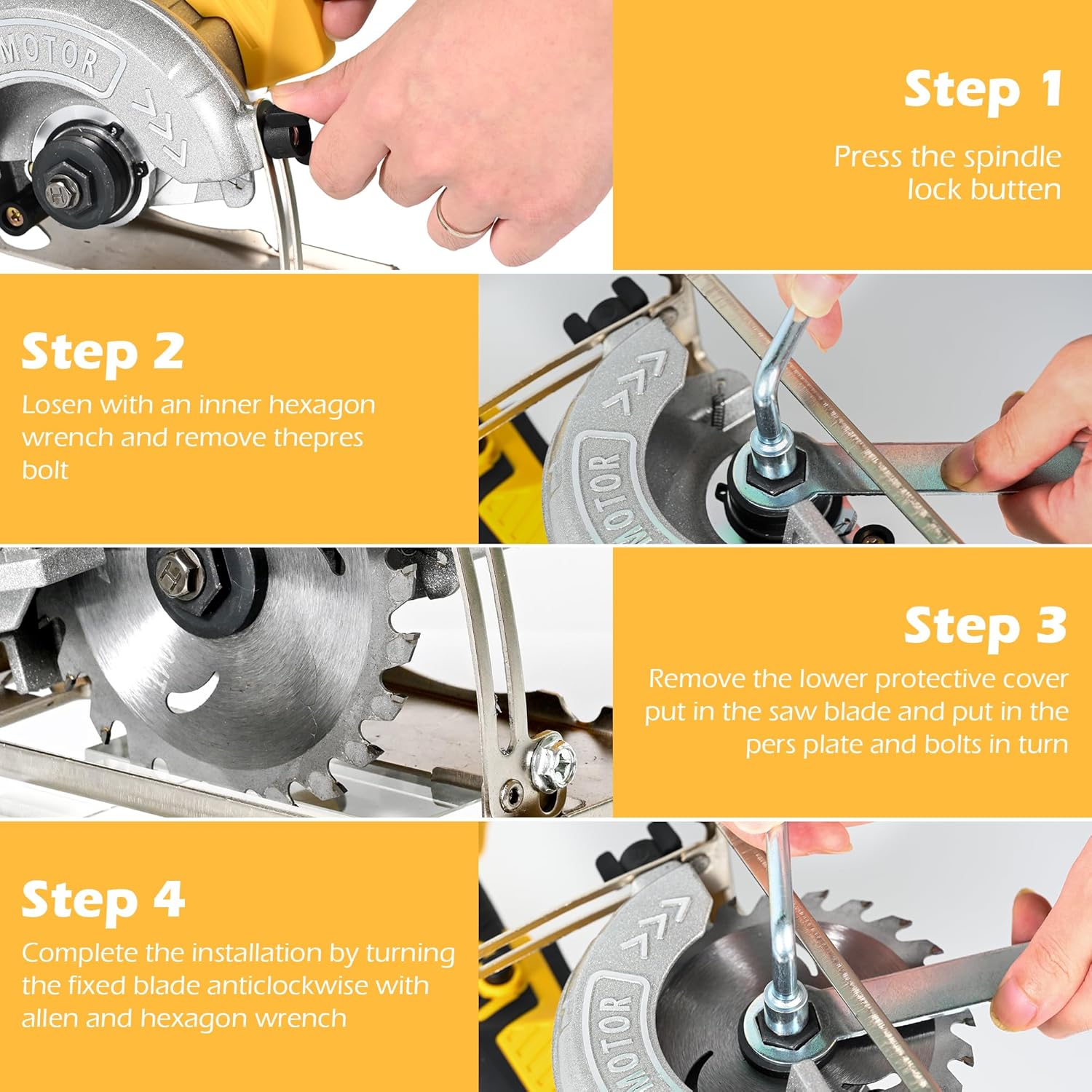 MOTOR

Step 1

Press the spindle lock butten

Step 2

Losen with an inner hexagon wrench and remove thepres bolt

MOTOR

Step 3

Remove the lower protective cover put in the saw blade and put in the pers plate and bolts in turn

Step 4

Complete the installation by turning the fixed blade anticlockwise with allen and hexagon wrench

MOTOR