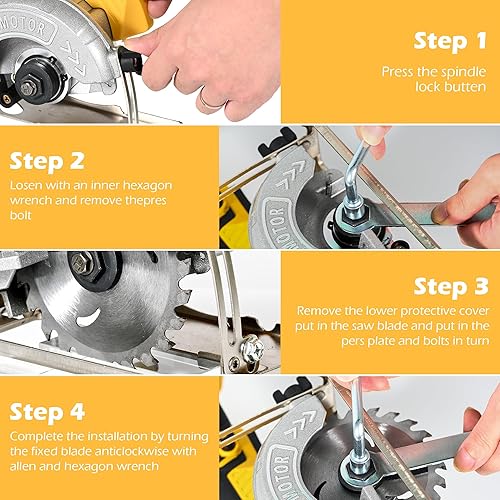 MOTOR

Step 1
Press the spindle lock butten

Step 2
Losen with an inner hexagon wrench and remove thepres bolt

MOTOR

Step 3
Remove the lower protective cover put in the saw blade and put in the pers plate and bolts in turn

Step 4
Complete the installation by turning the fixed blade anticlockwise with allen and hexagon wrench

MOTOR