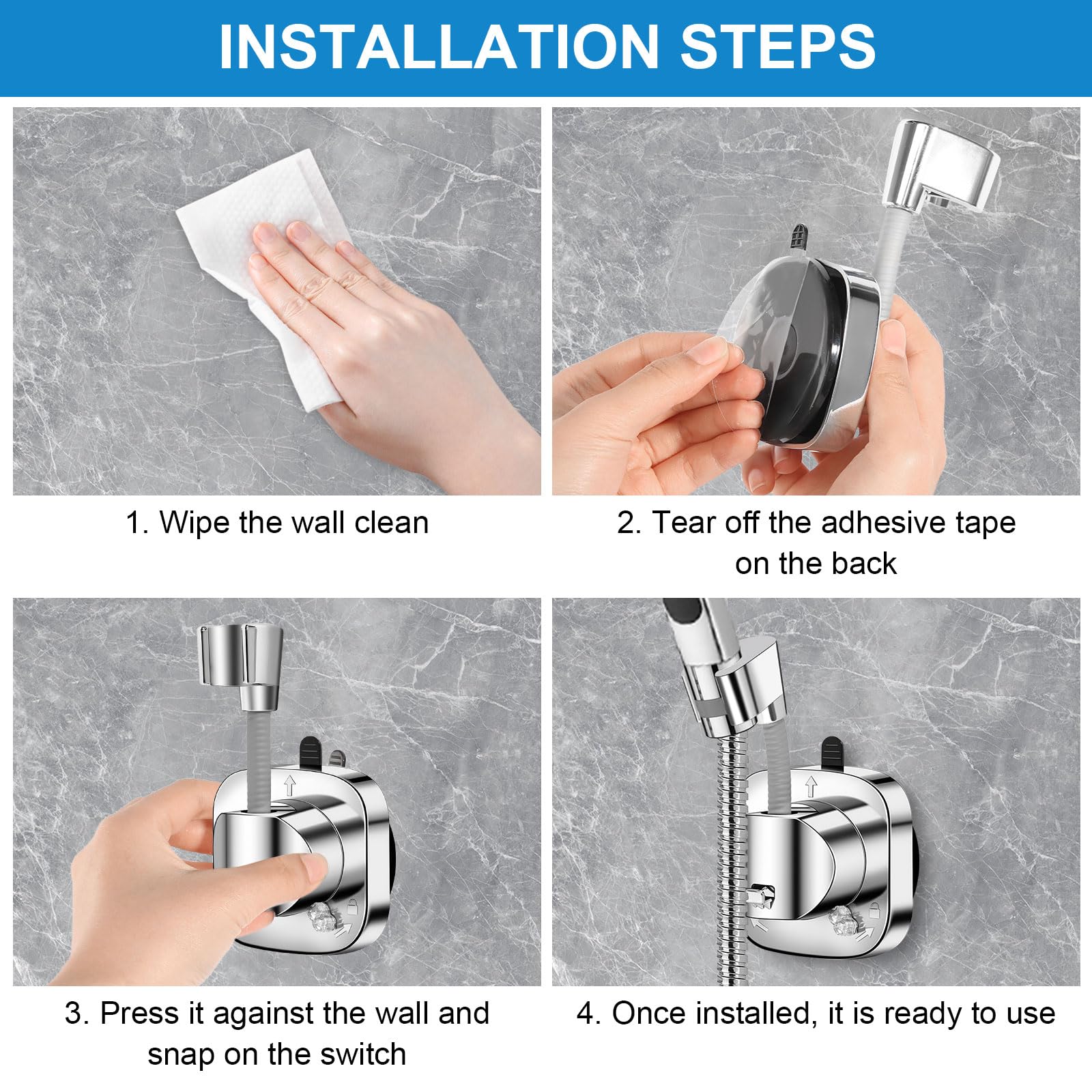 INSTALLATION STEPS

1. Wipe the wall clean

2. Tear off the adhesive tape on the back

3. Press it against the wall and snap on the switch

4. Once installed, it is ready to use