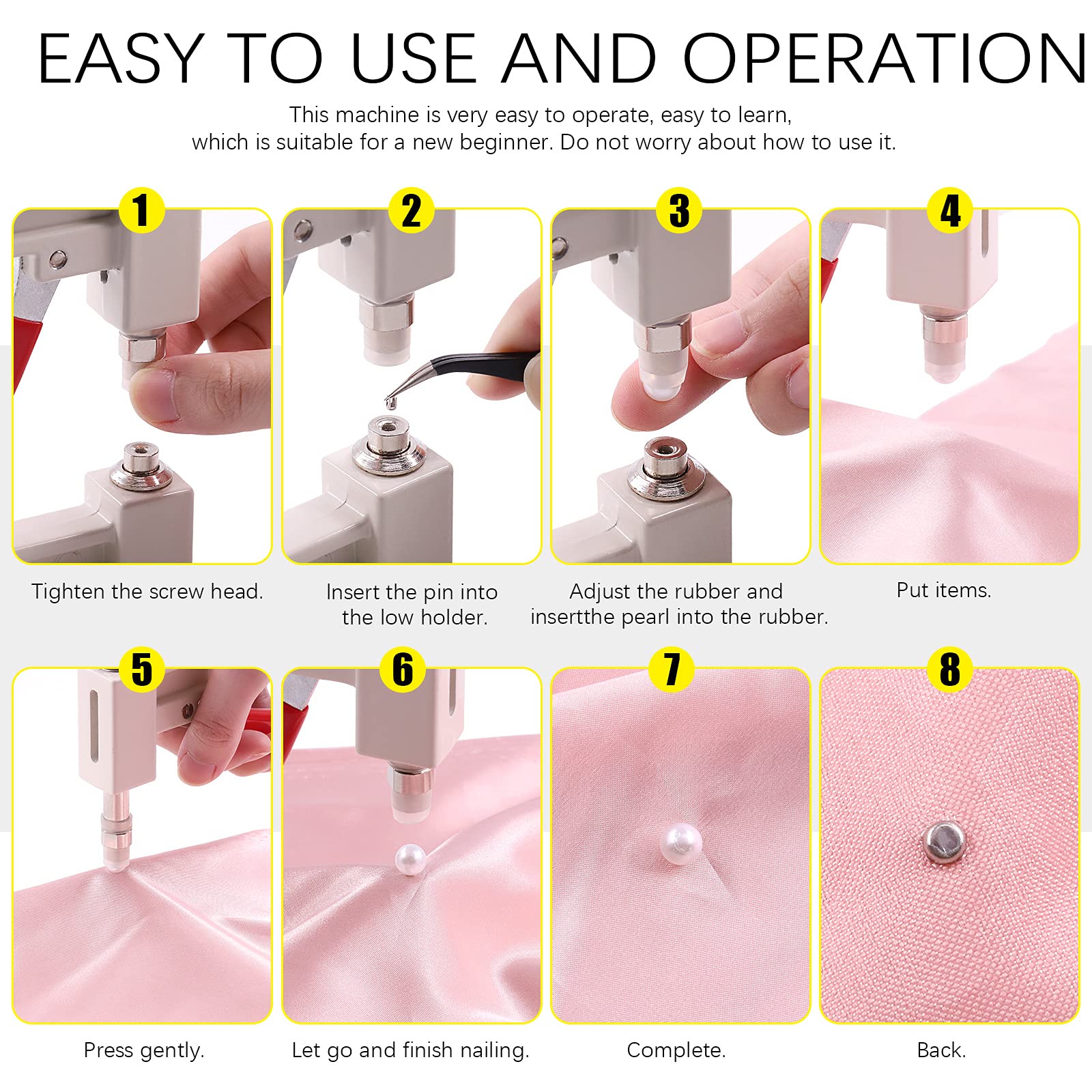 EASY TO USE AND OPERATION

This machine is very easy to operate, easy to learn, which is suitable for a new beginner. Do not worry about how to use it.

1

Tighten the screw head.

2

Insert the pin into the low holder.

3

Adjust the rubber and insertthe pearl into the rubber.

4

Put items.

5

Press gently.

6

Let go and finish nailing.

7

Complete.

8

Back.