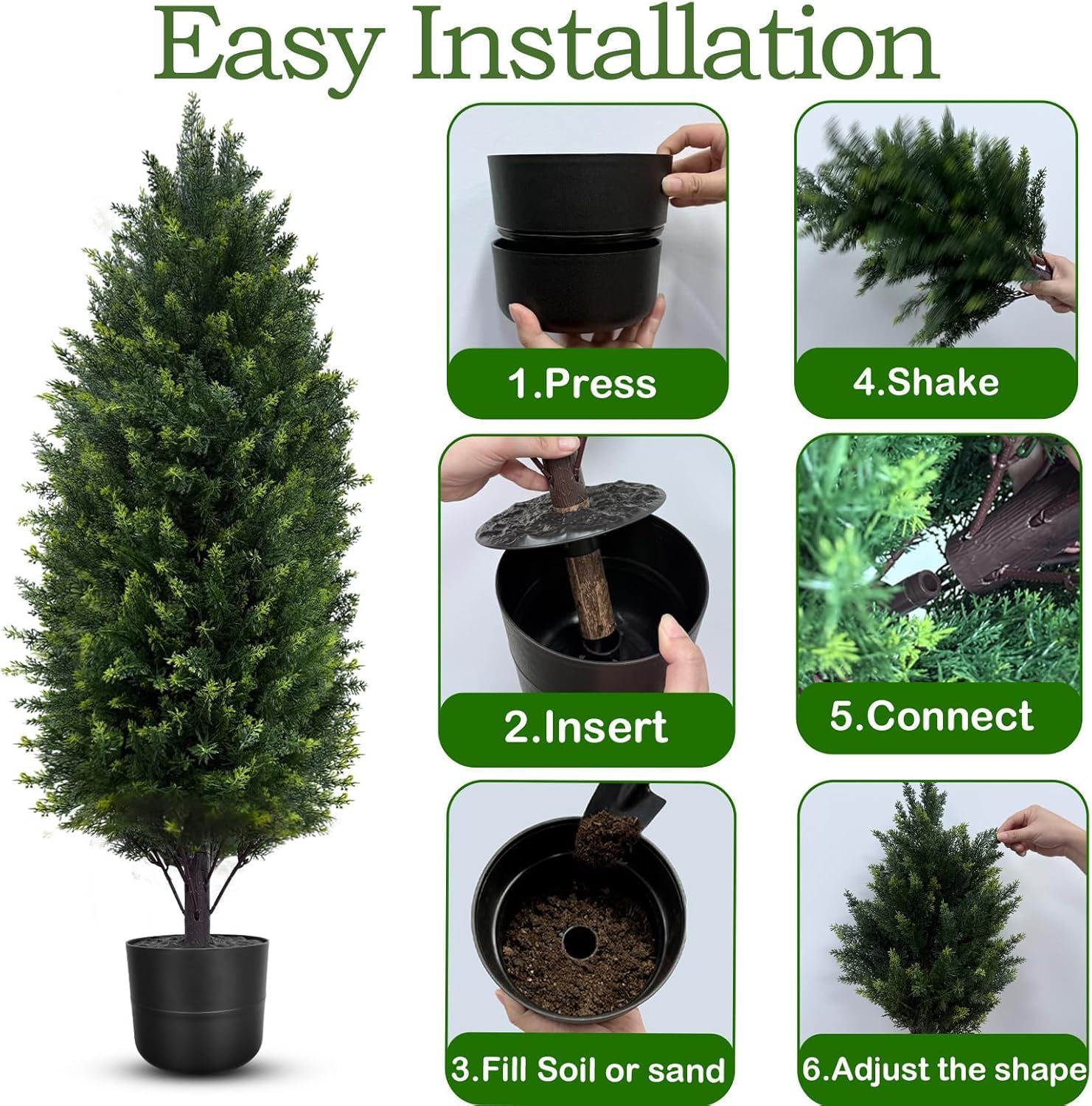 Easy Installation

1.Press

2.Insert

3.Fill Soil or sand

4.Shake

5.Connect

6.Adjust the shape