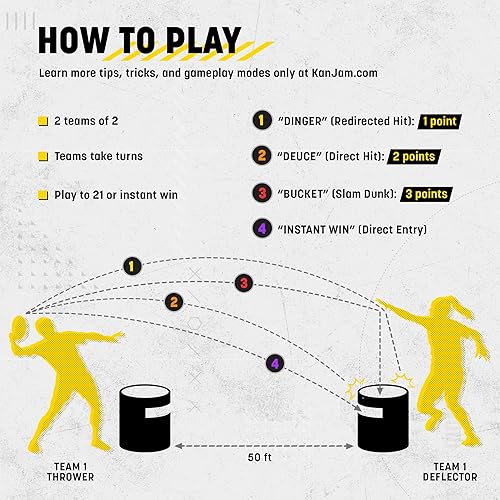 HOW TO PLAY

Learn more tips, tricks, and gameplay modes only at KanJam.com

2 teams of 2

Teams take turns

Play to 21 or instant win

1 "DINGER" (Redirected Hit): 1 point

2 "DEUCE" (Direct Hit): 2 points

3 "BUCKET" (Slam Dunk): 3 points

4 "INSTANT WIN" (Direct Entry)

1

3

2

4

50 ft

TEAM 1 THROWER

TEAM 1 DEFLECTOR