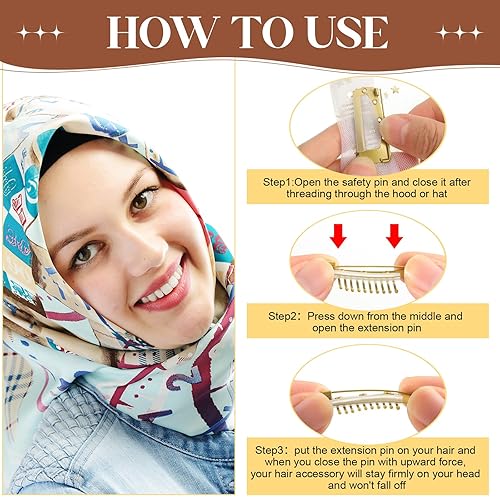 HOW TO USE

Step1:Open the safety pin and close it after threading through the hood or hat

Step2: Press down from the middle and open the extension pin

Step3: put the extension pin on your hair and when you close the pin with upward force, your hair accessory will stay firmly on your head and won't fall off