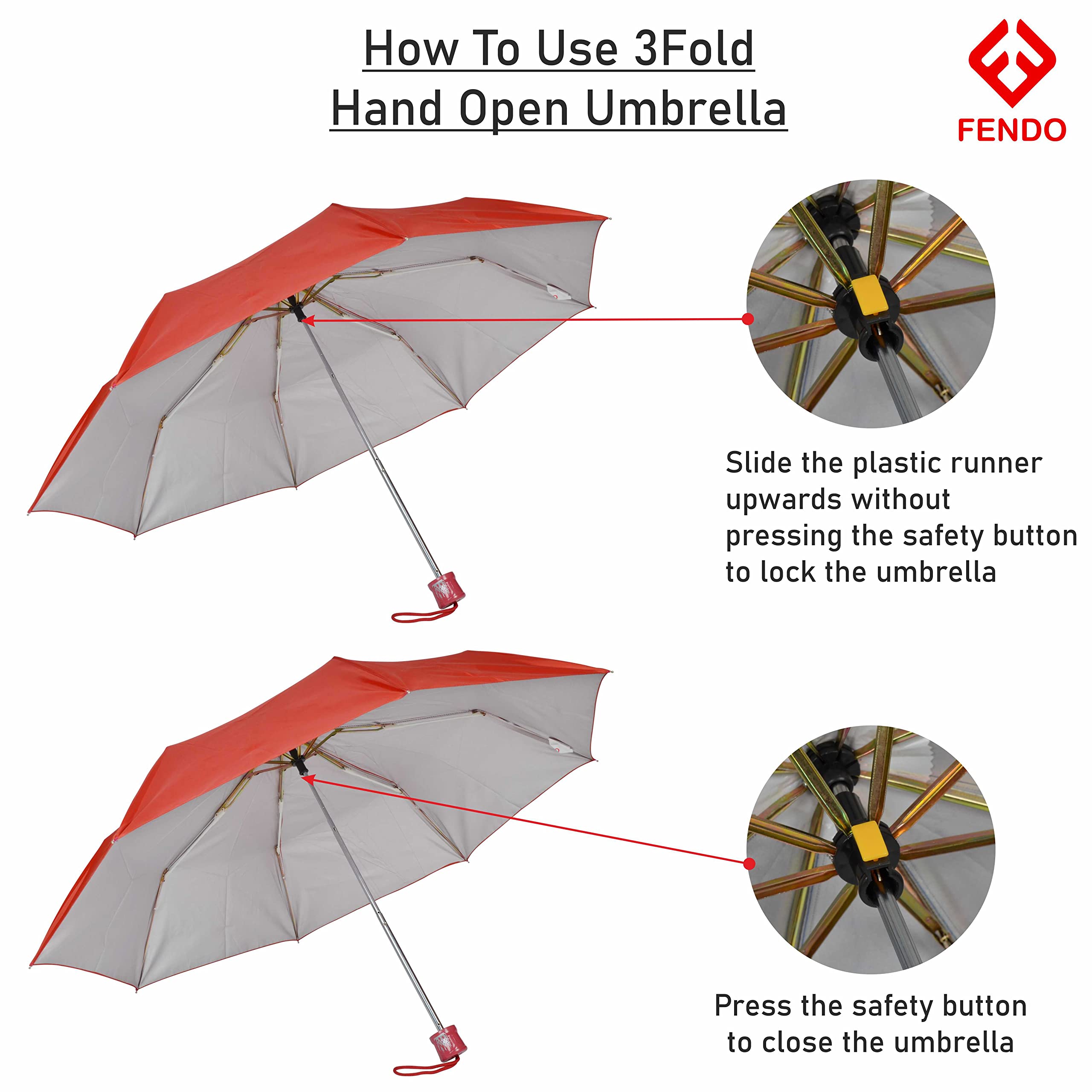 How To Use 3Fold Hand Open Umbrella

FENDO

Slide the plastic runner upwards without pressing the safety button to lock the umbrella

Press the safety button to close the umbrella