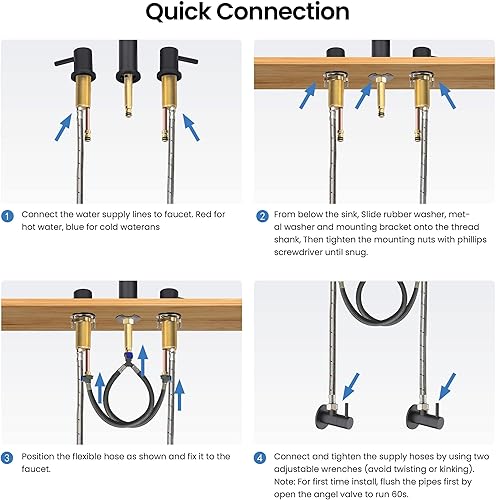 Quick Connection

1 Connect the water supply lines to faucet. Red for hot water, blue for cold waterans

2 From below the sink, Slide rubber washer, metal washer and mounting bracket onto the thread shank, Then tighten the mounting nuts with phillips screwdriver until snug.

3 Position the flexible hose as shown and fix it to the faucet.

4 Connect and tighten the supply hoses by using two adjustable wrenches (avoid twisting or kinking). Note: For first time install, flush the pipes first by open the angel valve to run 60s.