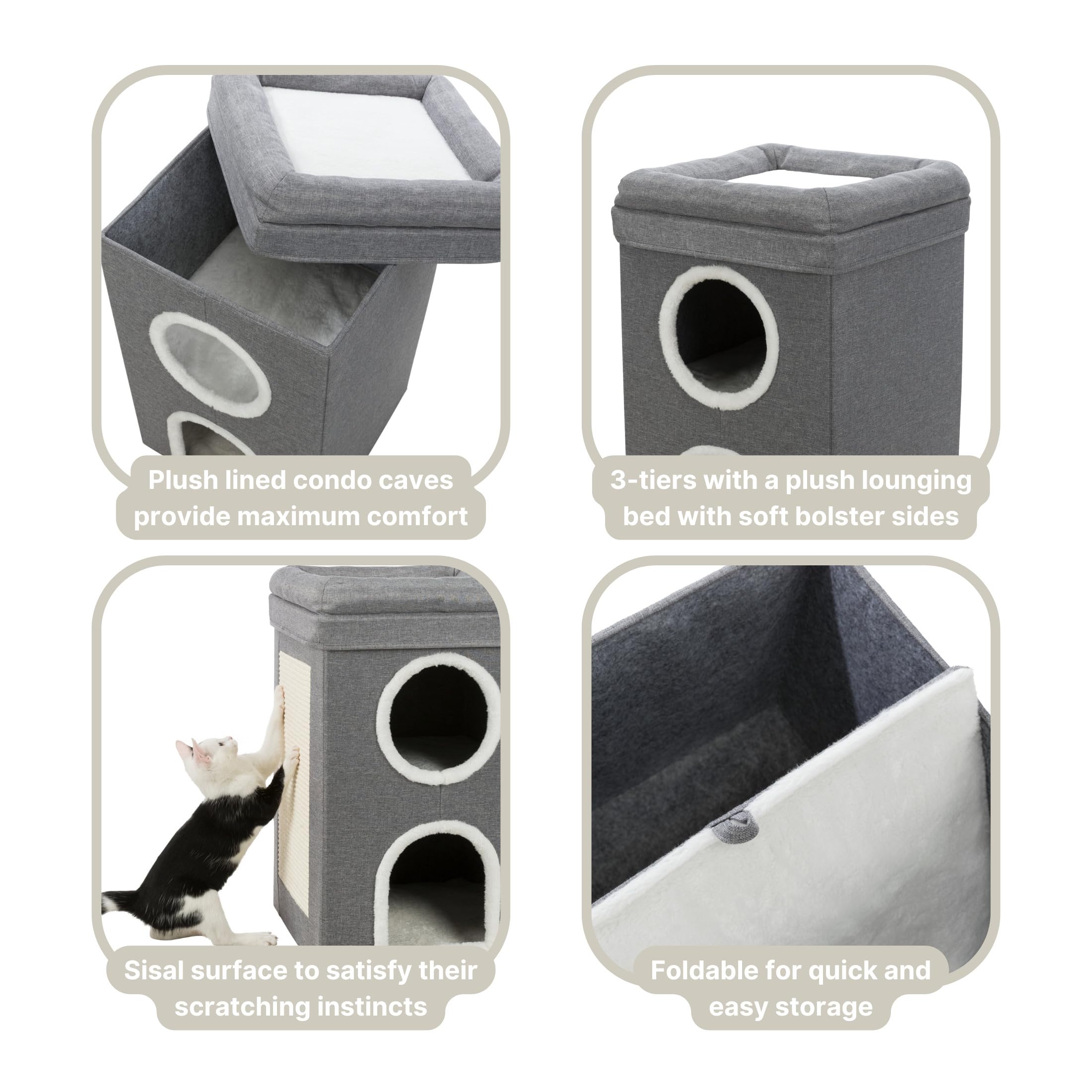 Plush lined condo caves provide maximum comfort

3-tiers with a plush lounging bed with soft bolster sides

Sisal surface to satisfy their scratching instincts

Foldable for quick and easy storage