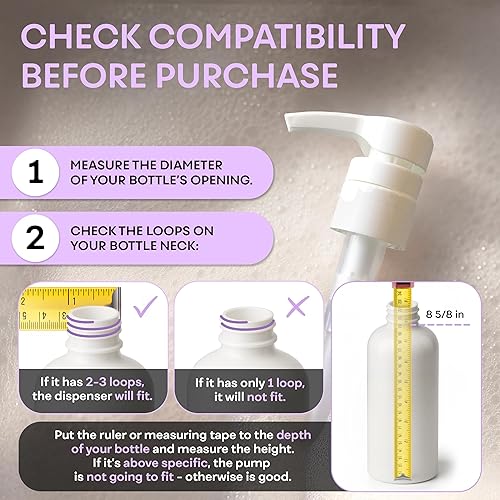 CHECK COMPATIBILITY BEFORE PURCHASE

1 MEASURE THE DIAMETER OF YOUR BOTTLE'S OPENING.

2 CHECK THE LOOPS ON YOUR BOTTLE NECK:

2 1
5 4 3

If it has 2-3 loops, the dispenser will fit.

If it has only 1 loop, it will not fit.

8 5/8 in

Put the ruler or measuring tape to the depth of your bottle and measure the height. If it's above specific, the pump is not going to fit - otherwise is good.