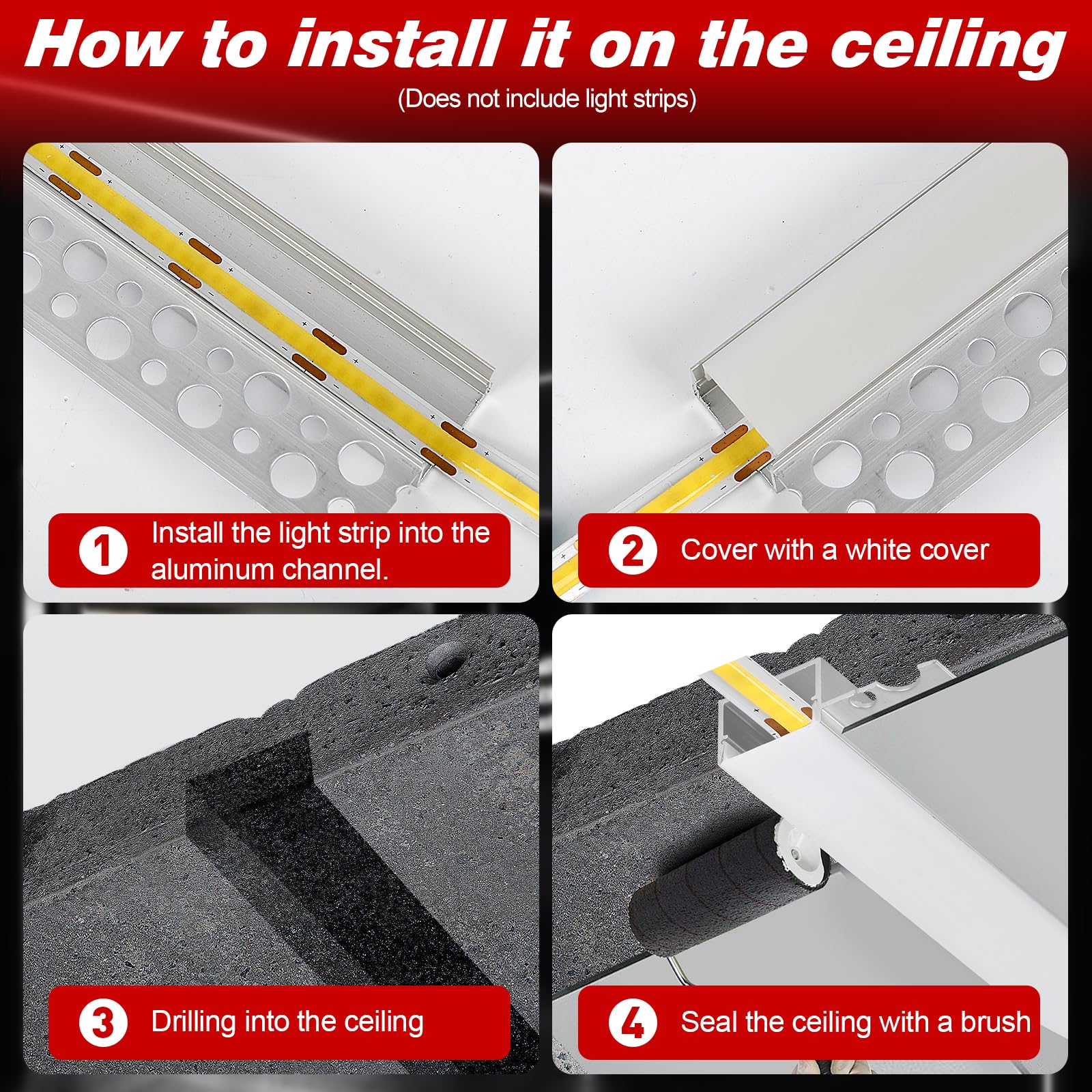 How to install it on the ceiling

(Does not include light strips)

1 Install the light strip into the aluminum channel.

2 Cover with a white cover

3 Drilling into the ceiling

4 Seal the ceiling with a brush