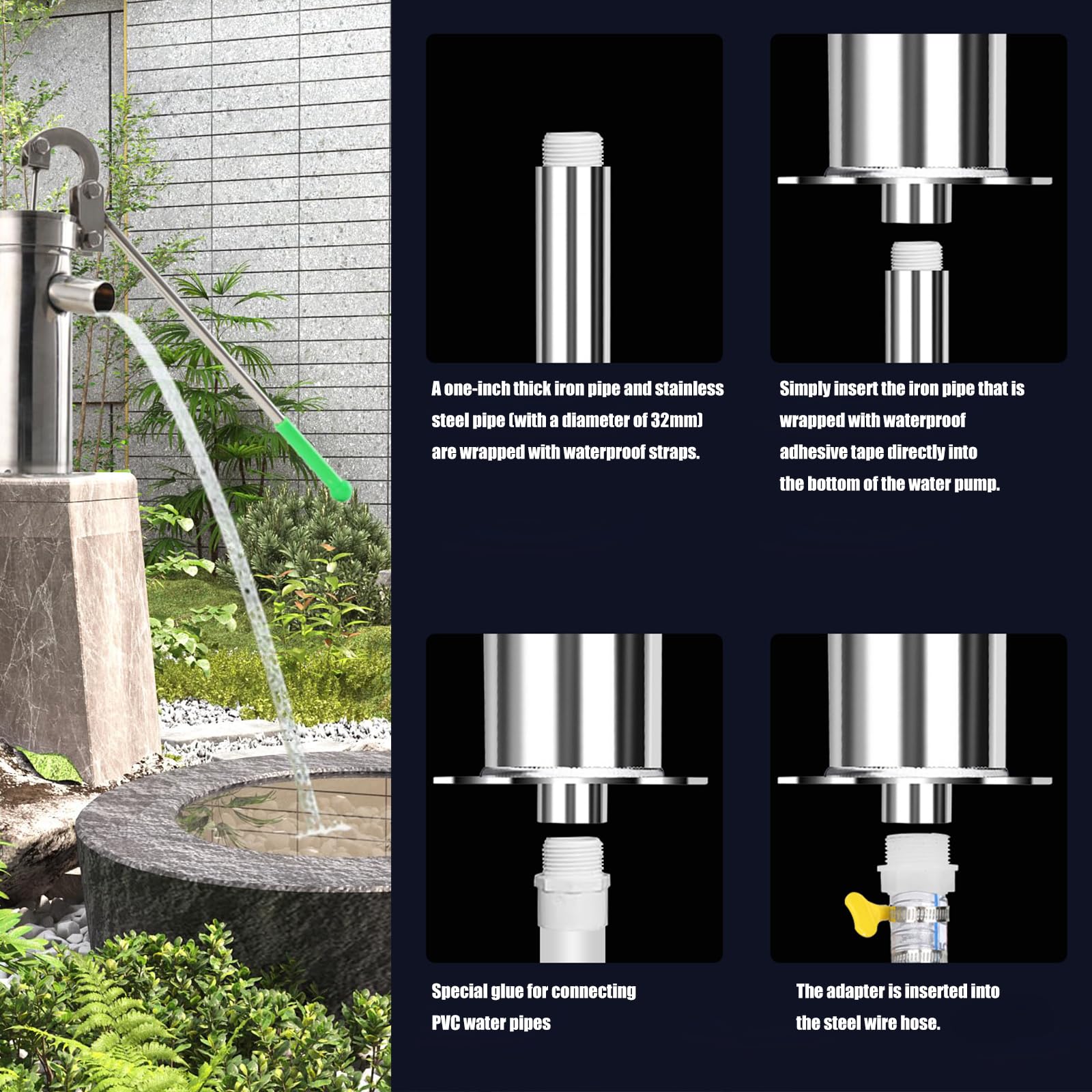 A one-inch thick iron pipe and stainless steel pipe (with a diameter of 32mm) are wrapped with waterproof straps.

Simply insert the iron pipe that is wrapped with waterproof adhesive tape directly into the bottom of the water pump.

Special glue for connecting PVC water pipes

The adapter is inserted into the steel wire hose.