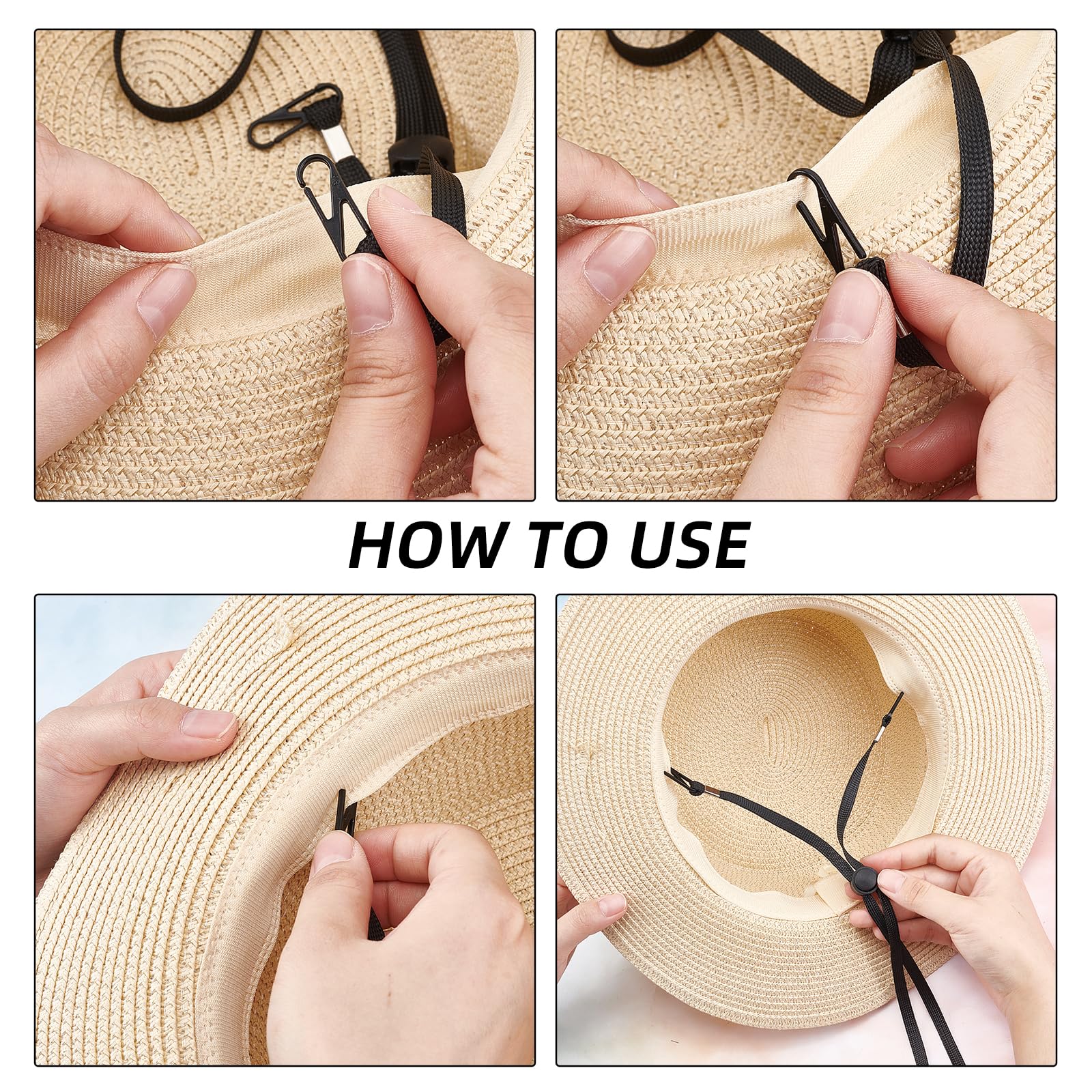 HOW TO USE