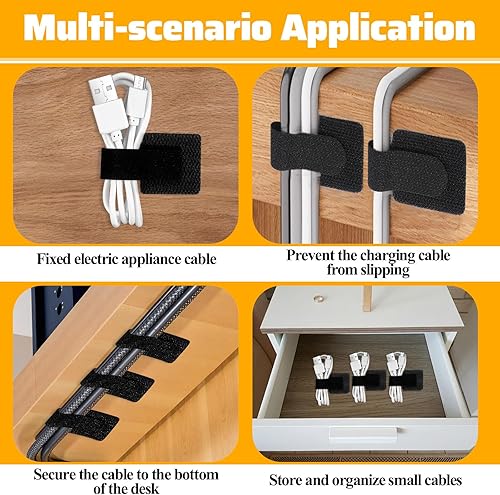 Multi-scenario Application

Fixed electric appliance cable

Prevent the charging cable from slipping

Secure the cable to the bottom of the desk

Store and organize small cables