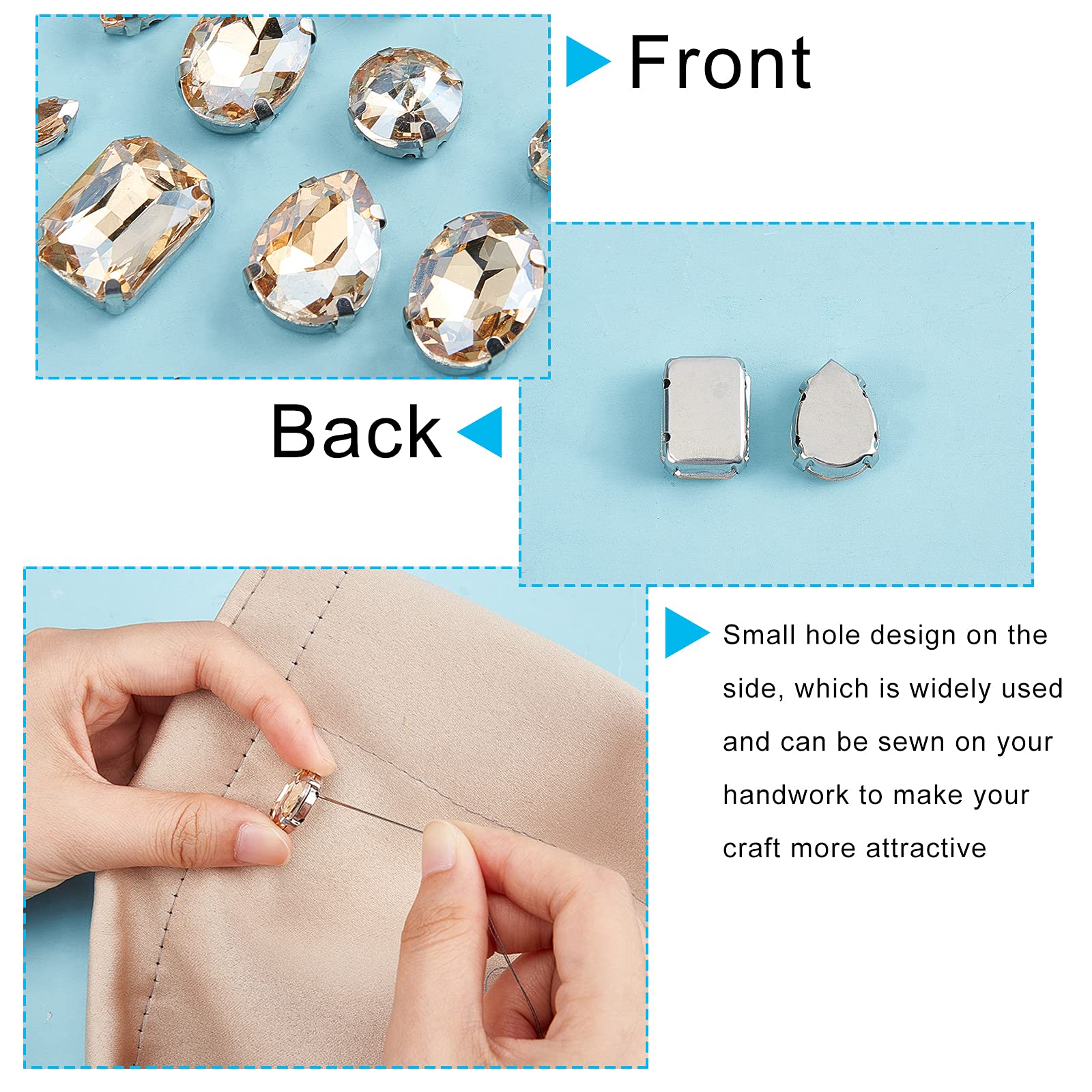 Front

Back

Small hole design on the side, which is widely used and can be sewn on your handwork to make your craft more attractive