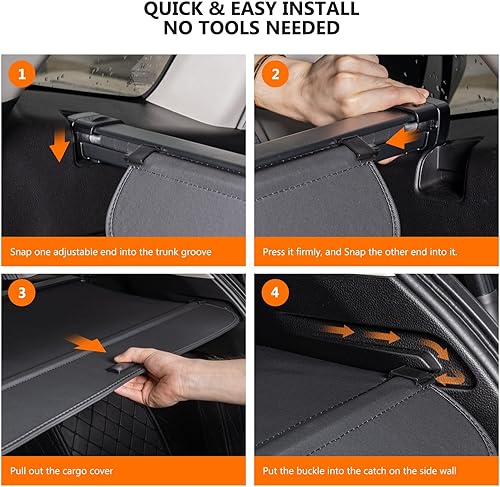 QUICK & EASY INSTALL
NO TOOLS NEEDED

1

Snap one adjustable end into the trunk groove

2

Press it firmly, and Snap the other end into it.

3

Pull out the cargo cover

4

Put the buckle into the catch on the side wall