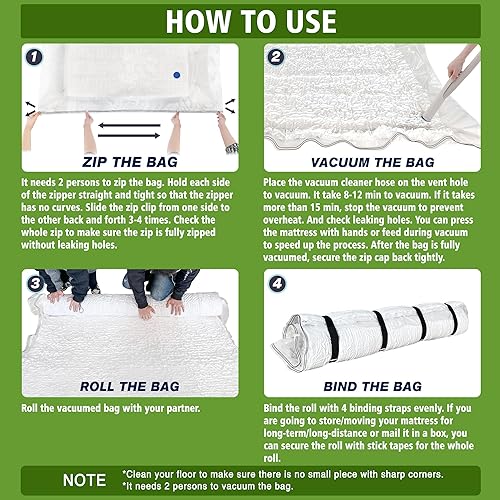 HOW TO USE

1

ZIP THE BAG

It needs 2 persons to zip the bag. Hold each side of the zipper straight and tight so that the zipper has no curves. Slide the zip clip from one side to the other back and forth 3-4 times. Check the whole zip to make sure the zip is fully zipped without leaking holes.

2

VACUUM THE BAG

Place the vacuum cleaner hose on the vent hole to vacuum. It take 8-12 min to vacuum. If it takes more than 15 min, stop the vacuum to prevent overheat. And check leaking holes. You can press the mattress with hands or feed during vacuum to speed up the process. After the bag is fully vacuumed, secure the zip cap back tightly.

3

ROLL THE BAG

Roll the vacuumed bag with your partner.

4

BIND THE BAG

Bind the roll with 4 binding straps evenly. If you are going to store/moving your mattress for long-term/long-distance or mail it in a box, you can secure the roll with stick tapes for the whole roll.

NOTE *Clean your floor to make sure there is no small piece with sharp corners.
*It needs 2 persons to vacuum the bag.