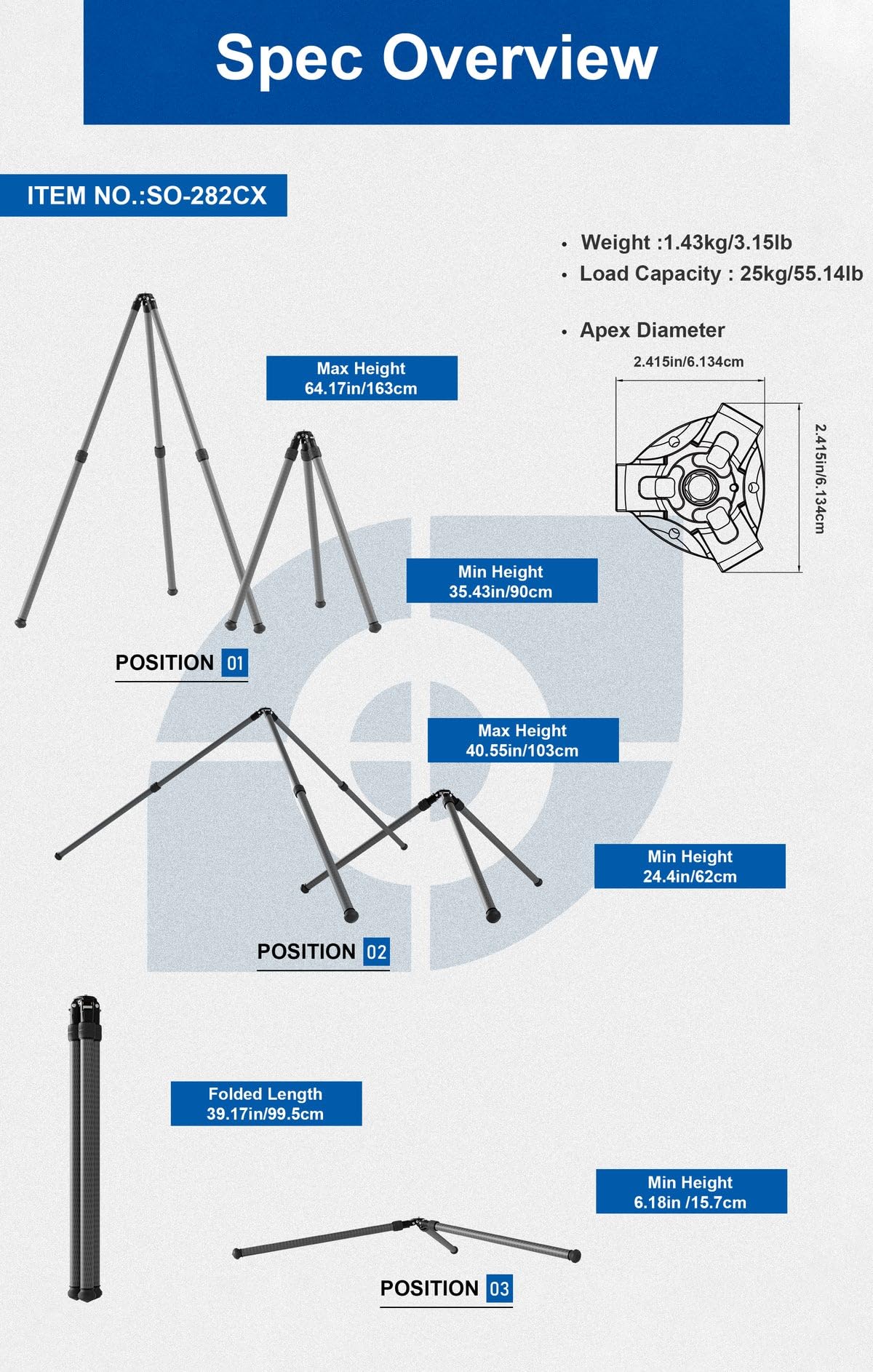 Spec Overview

ITEM NO.:SO-282CX

• Weight :1.43kg/3.15lb
• Load Capacity : 25kg/55.14lb

• Apex Diameter

2.415in/6.134cm

2.415in/6.134cm

Max Height
64.17in/163cm

Min Height
35.43in/90cm

POSITION 01

Max Height
40.55in/103cm

Min Height
24.4in/62cm

POSITION 02

Folded Length
39.17in/99.5cm

Min Height
6.18in /15.7cm

POSITION 03