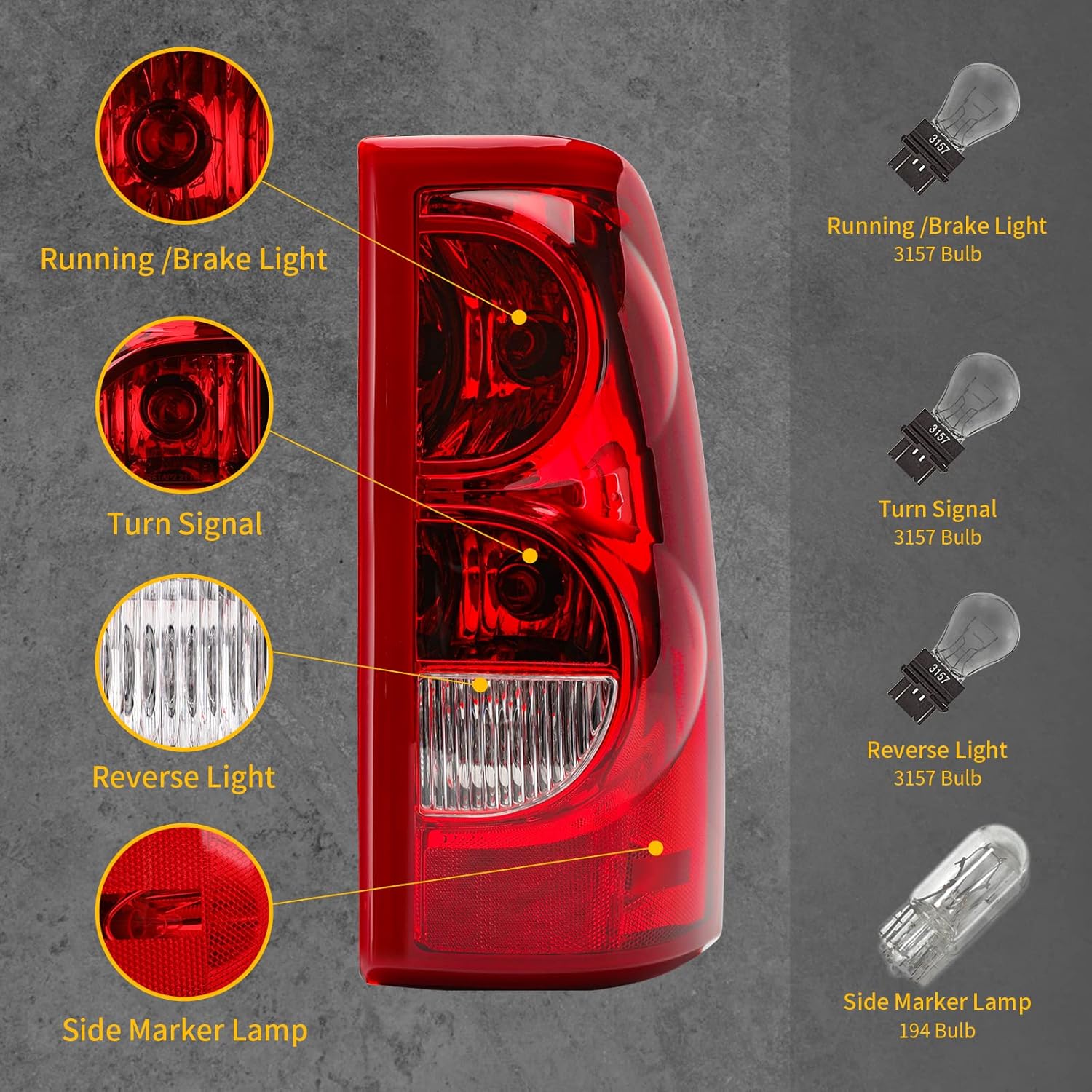 Running /Brake Light

Turn Signal

Reverse Light

Side Marker Lamp

3157

Running /Brake Light
3157 Bulb

3157

Turn Signal
3157 Bulb

3157

Reverse Light
3157 Bulb

Side Marker Lamp
194 Bulb