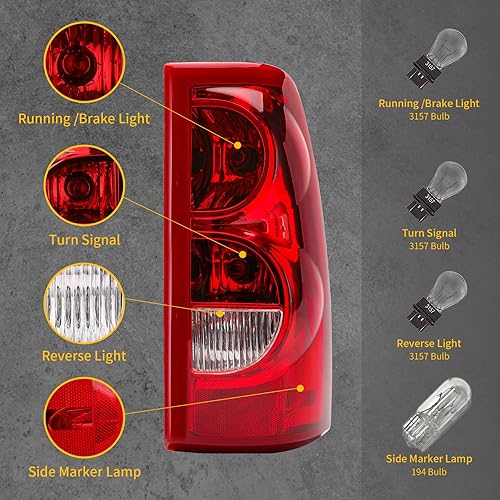 Running /Brake Light

Turn Signal

Reverse Light

Side Marker Lamp

3157

Running /Brake Light
3157 Bulb

3157

Turn Signal
3157 Bulb

3157

Reverse Light
3157 Bulb

Side Marker Lamp
194 Bulb