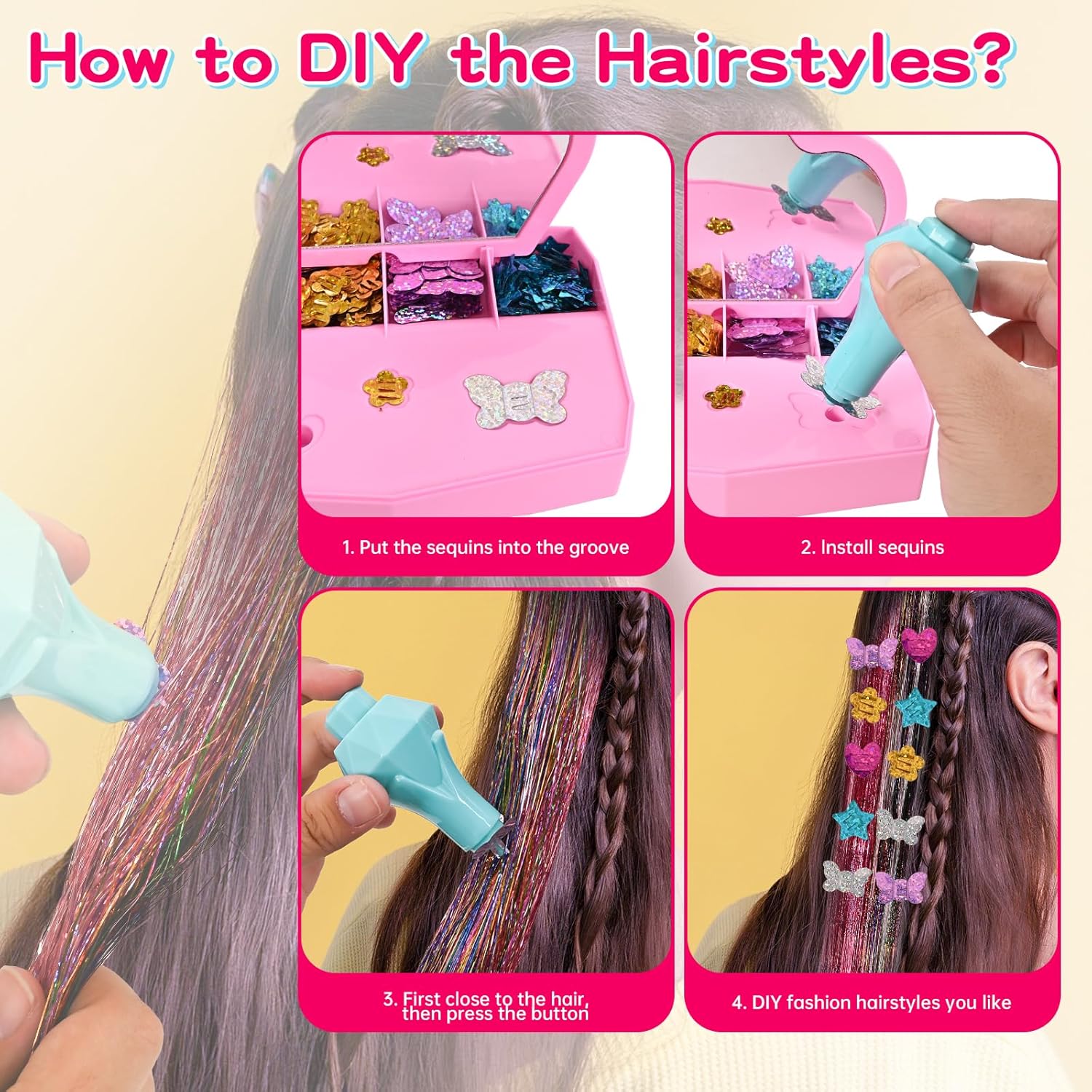 How to DIY the Hairstyles?

1. Put the sequins into the groove

2. Install sequins

3. First close to the hair, then press the button

4. DIY fashion hairstyles you like