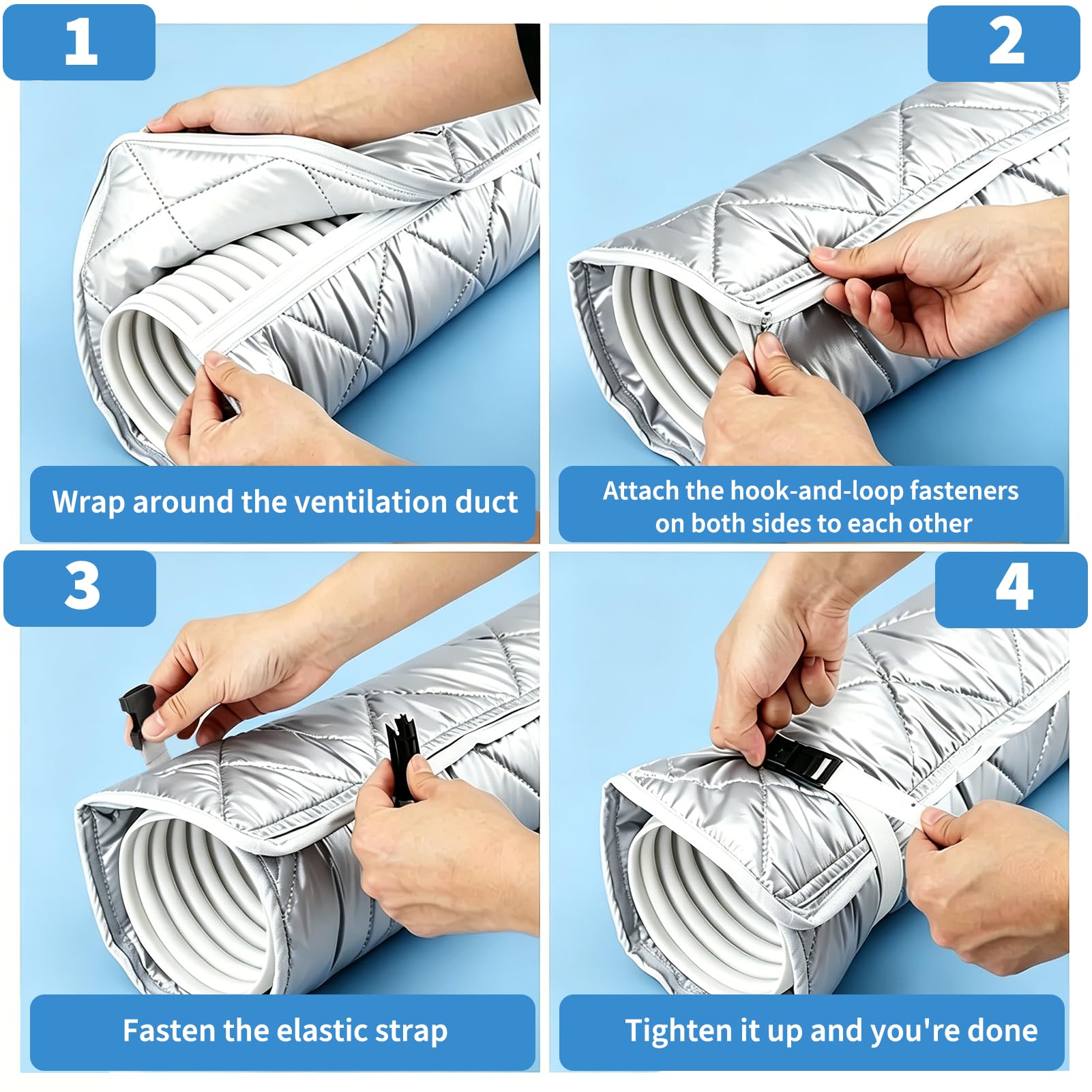 1

Wrap around the ventilation duct

2

Attach the hook-and-loop fasteners on both sides to each other

3

Fasten the elastic strap

4

Tighten it up and you're done