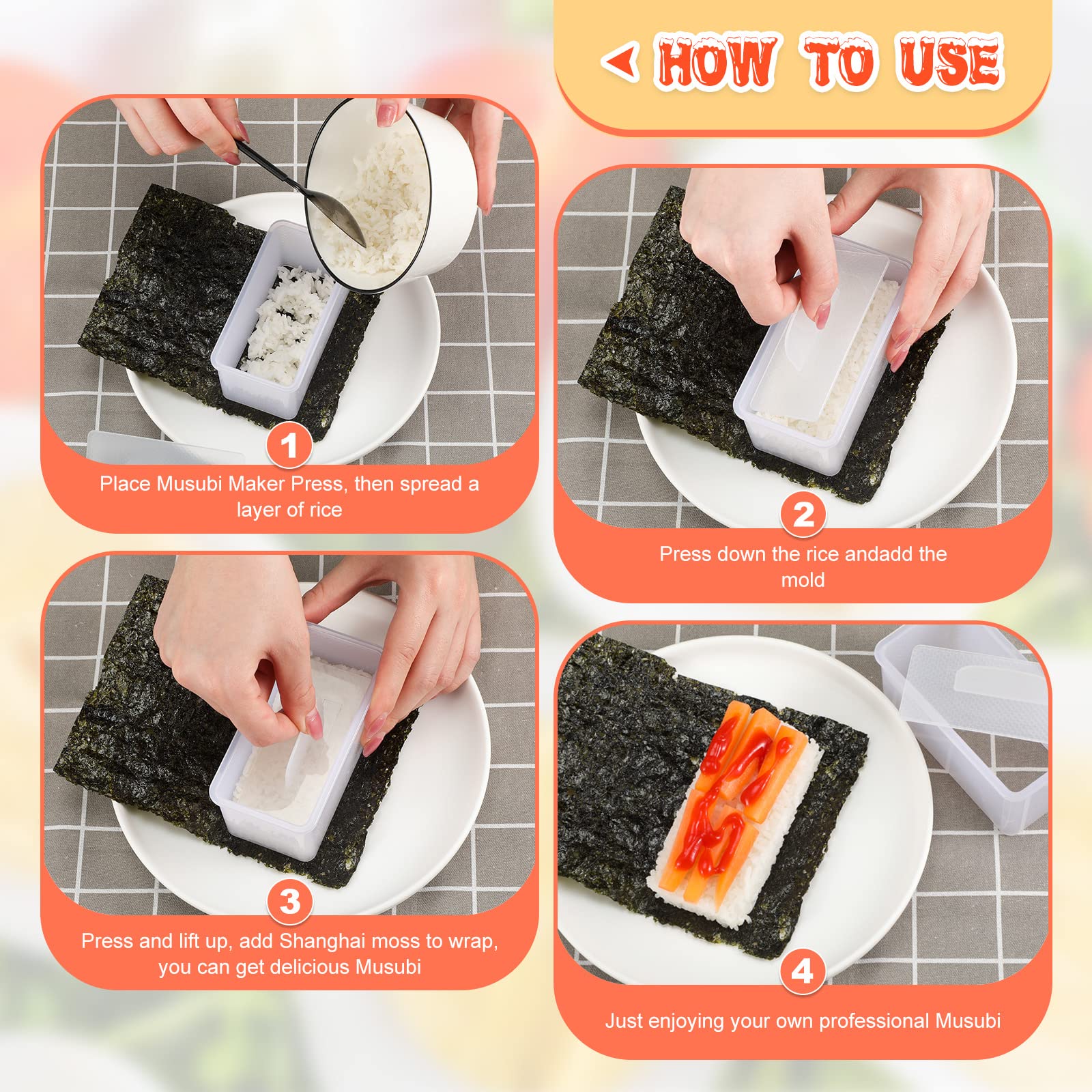 HOW TO USE

1

Place Musubi Maker Press, then spread a layer of rice

2

Press down the rice andadd the mold

3

Press and lift up, add Shanghai moss to wrap, you can get delicious Musubi

4

Just enjoying your own professional Musubi