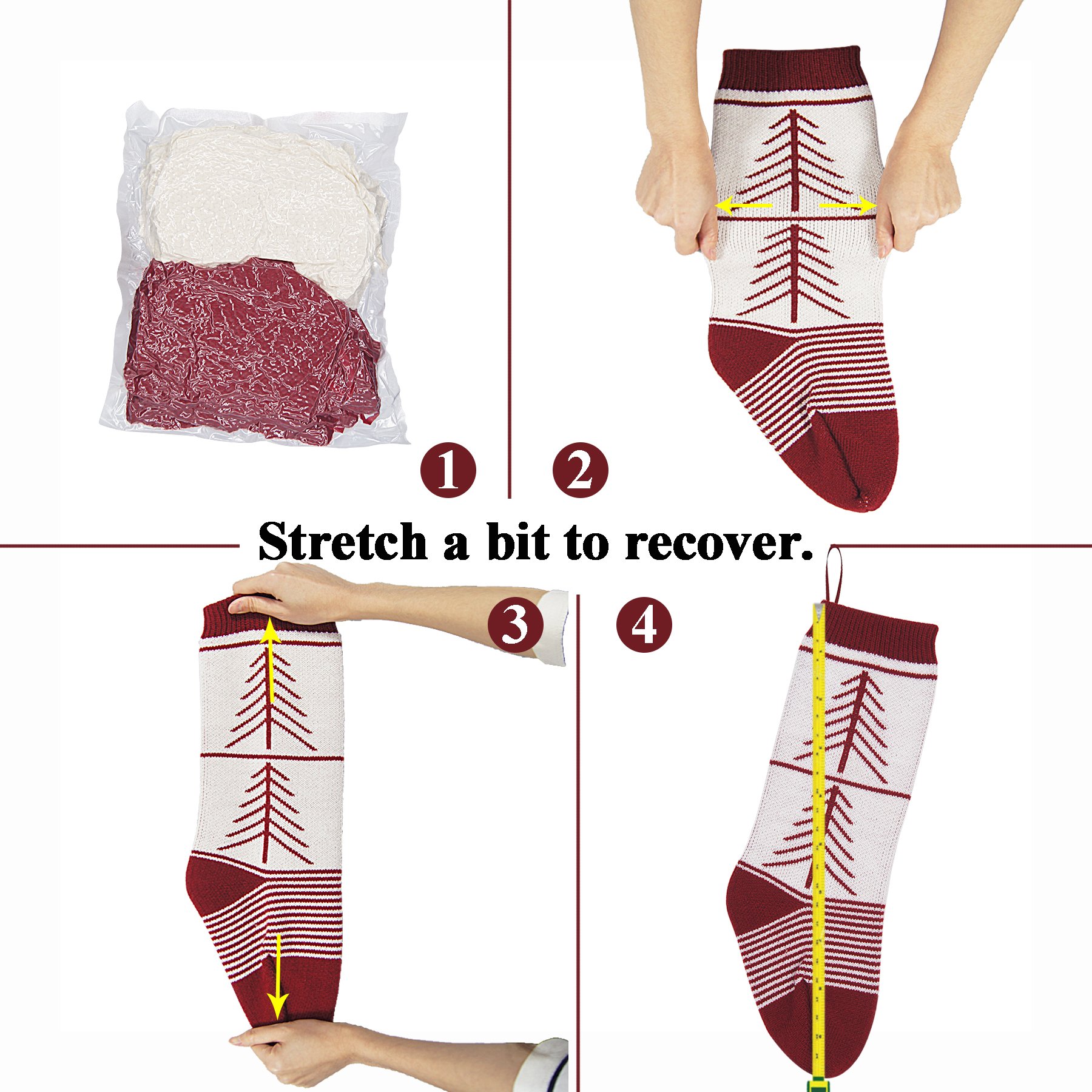 1

2

Stretch a bit to recover.

3

4