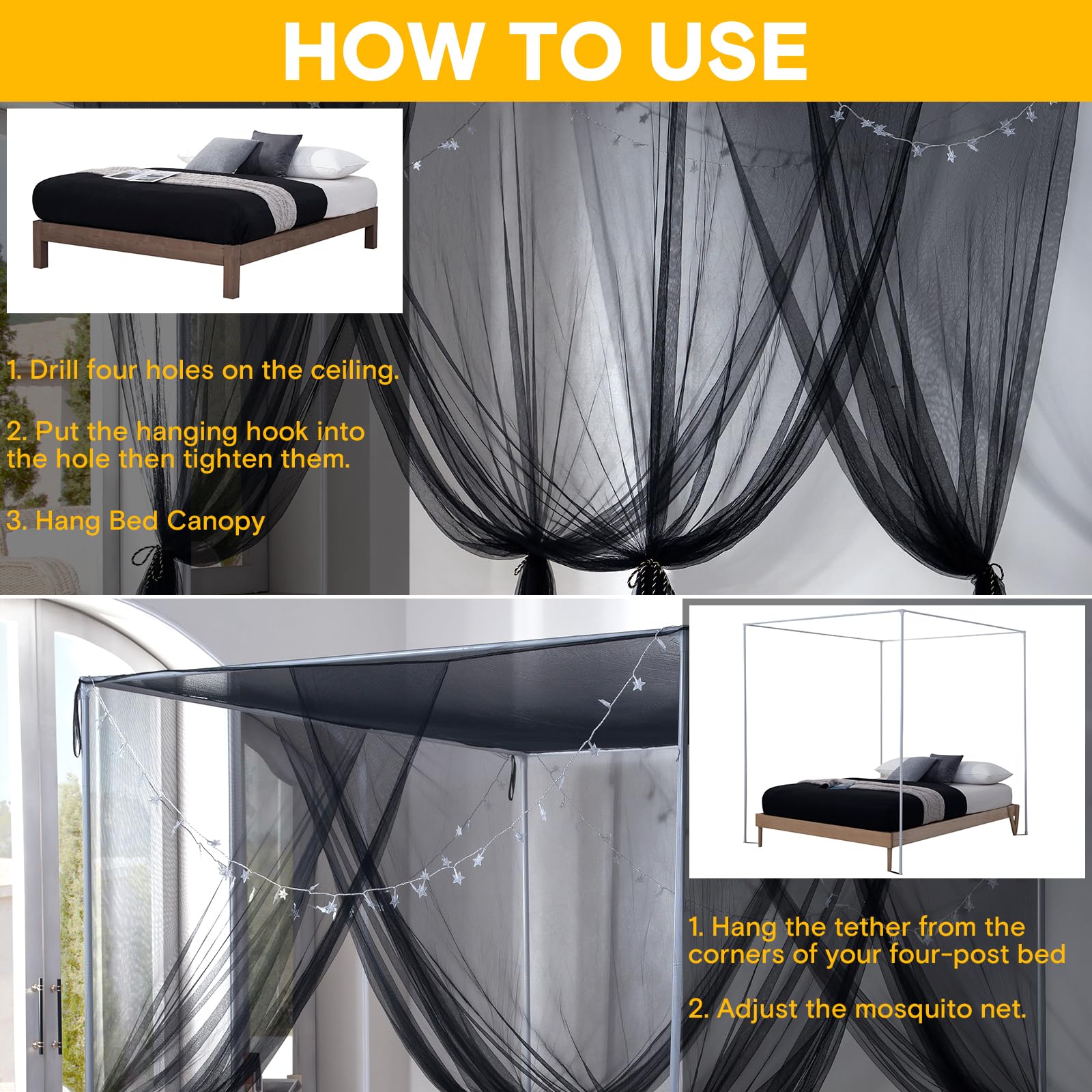 HOW TO USE

1. Drill four holes on the ceiling.

2. Put the hanging hook into the hole then tighten them.

3. Hang Bed Canopy

1. Hang the tether from the corners of your four-post bed

2. Adjust the mosquito net.