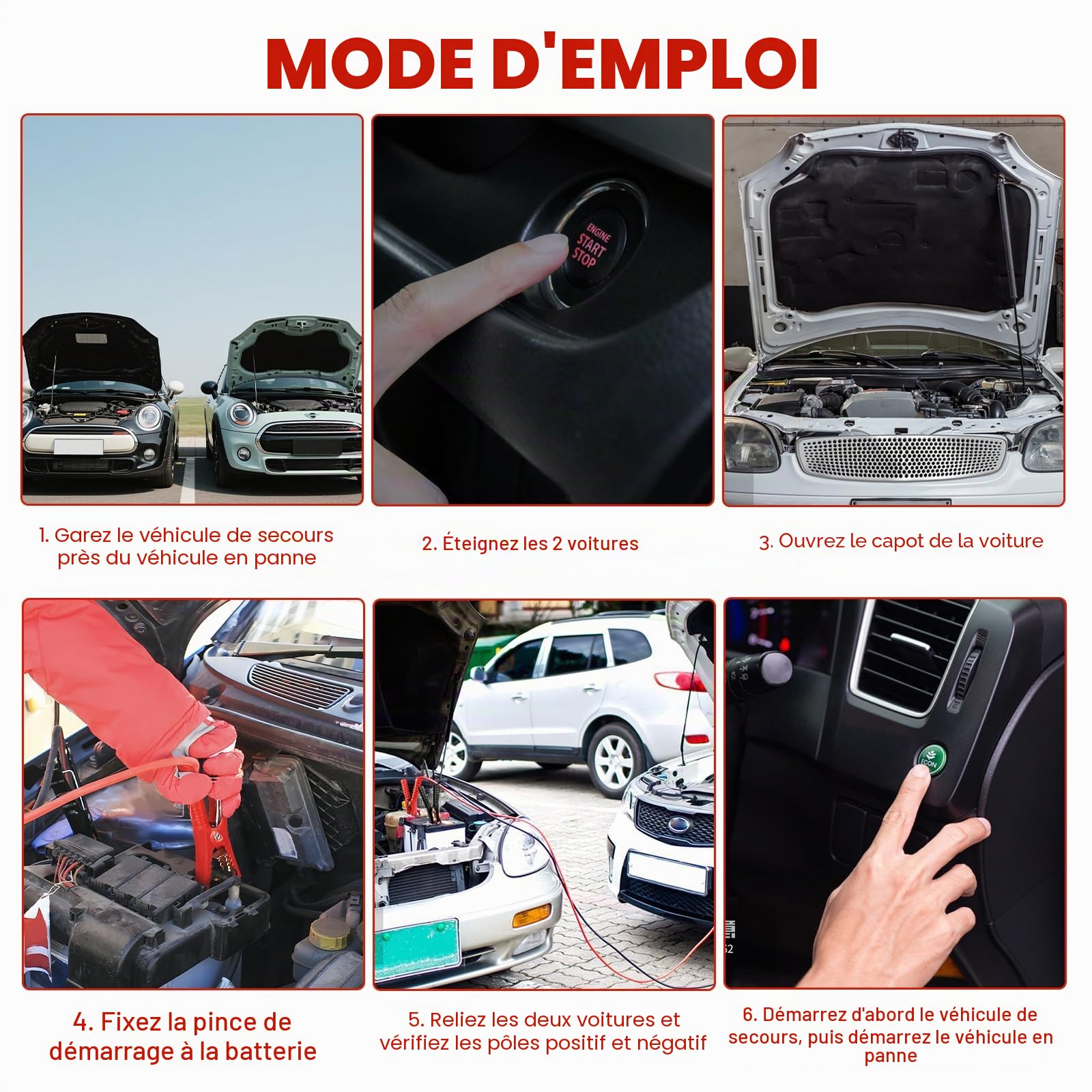 MODE D'EMPLOI

ENGINE START STOP

1. Garez le véhicule de secours près du véhicule en panne

2. Éteignez les 2 voitures

3. Ouvrez le capot de la voiture

ECON

4. Fixez la pince de démarrage à la batterie

5. Reliez les deux voitures et vérifiez les pôles positif et négatif

6. Démarrez d'abord le véhicule de secours, puis démarrez le véhicule en panne