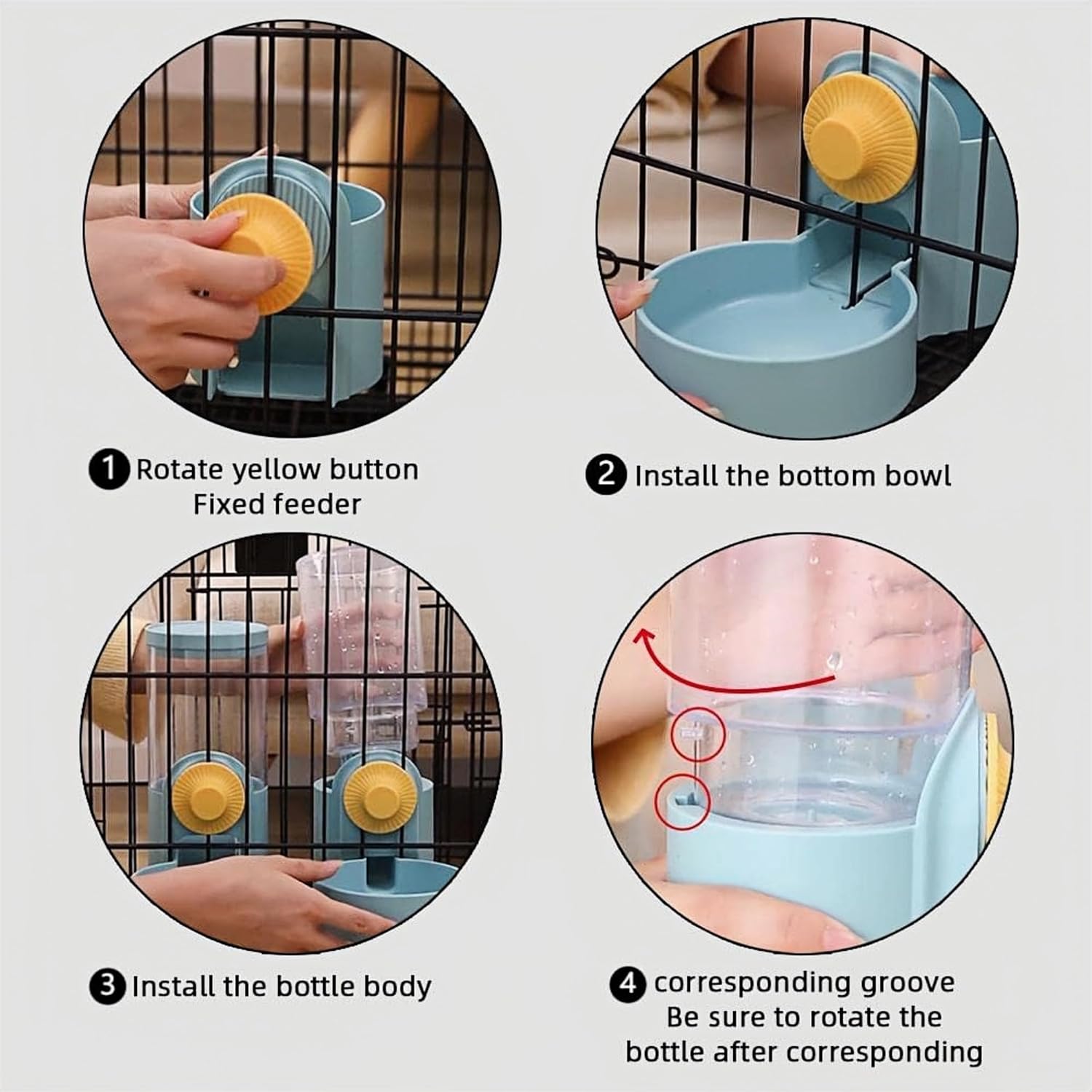 1 Rotate yellow button
Fixed feeder

2 Install the bottom bowl

3 Install the bottle body

4 corresponding groove
Be sure to rotate the bottle after corresponding