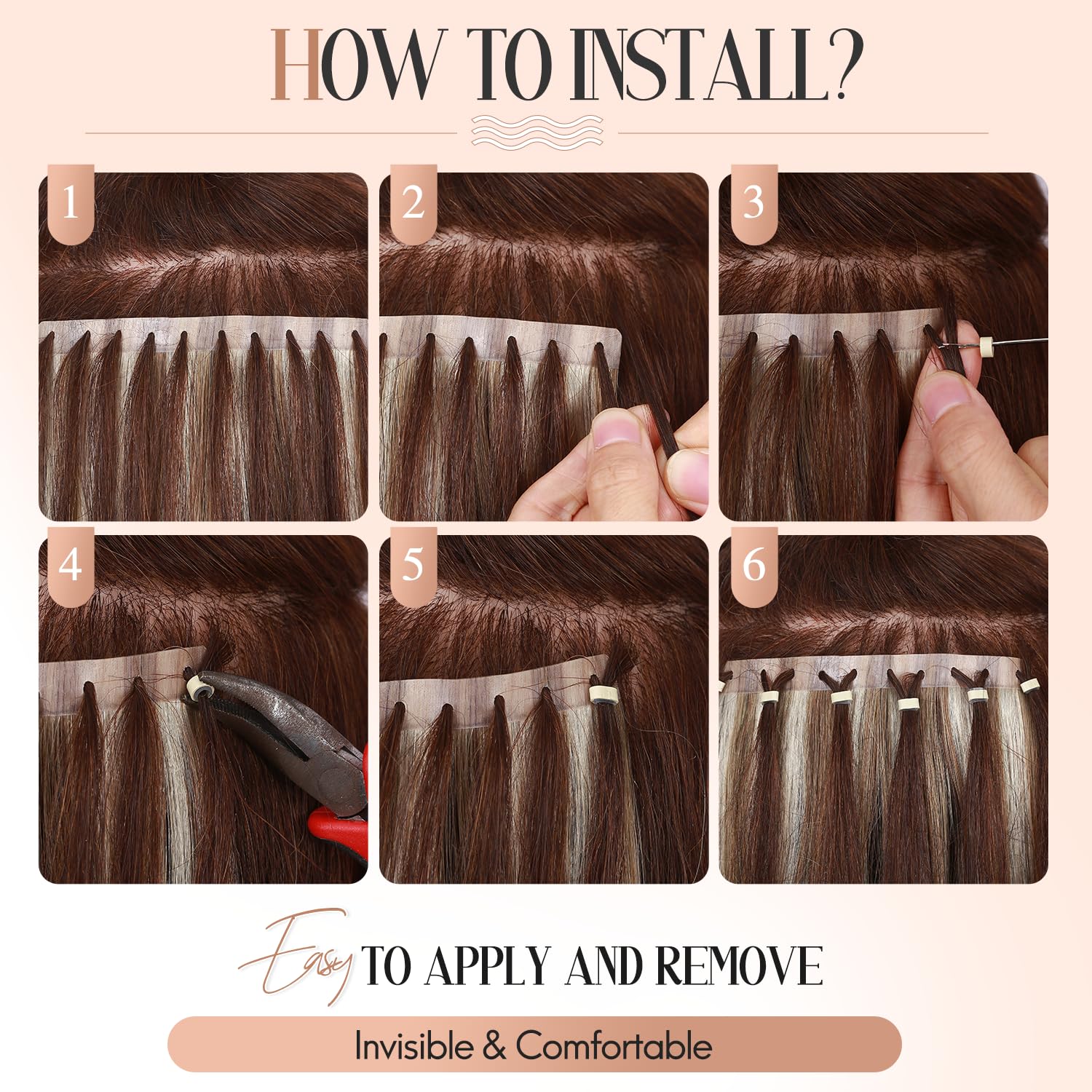 HOW TO INSTALL?

1

2

3

4

5

6

Easy TO APPLY AND REMOVE

Invisible & Comfortable