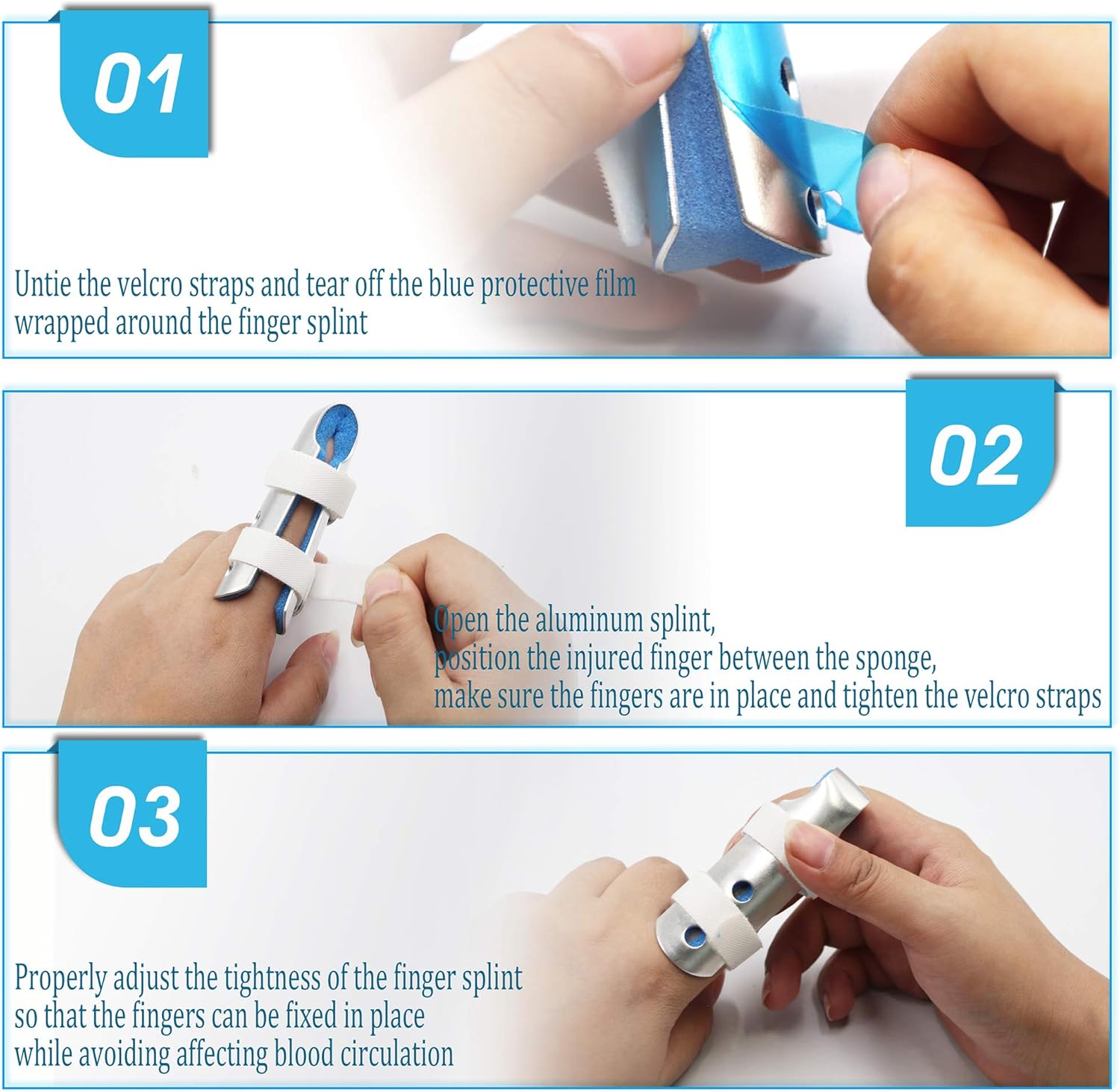 01

Untie the velcro straps and tear off the blue protective film wrapped around the finger splint

02

Open the aluminum splint,
position the injured finger between the sponge,
make sure the fingers are in place and tighten the velcro straps

03

Properly adjust the tightness of the finger splint so that the fingers can be fixed in place while avoiding affecting blood circulation