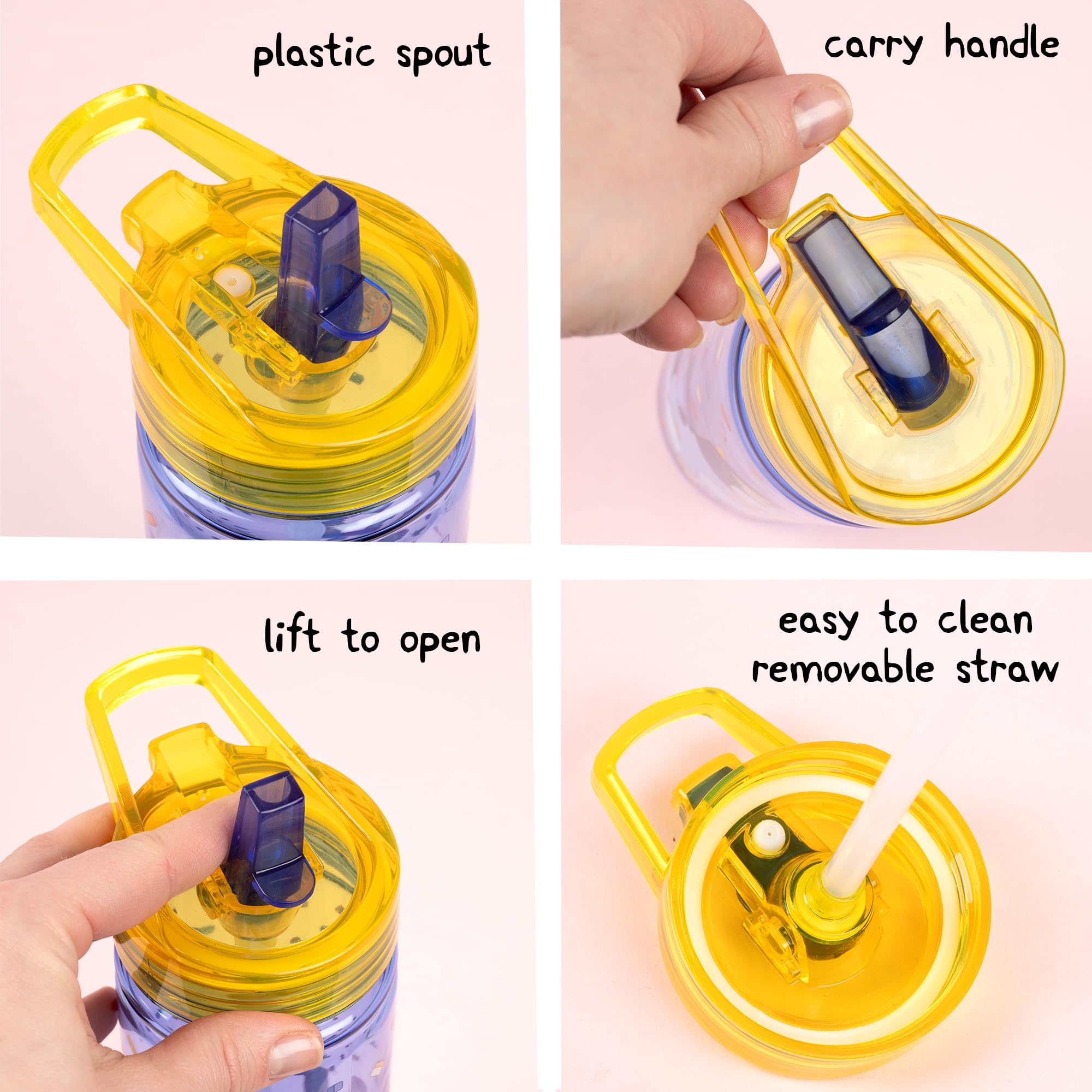 plastic spout

carry handle

lift to open

easy to clean
removable straw