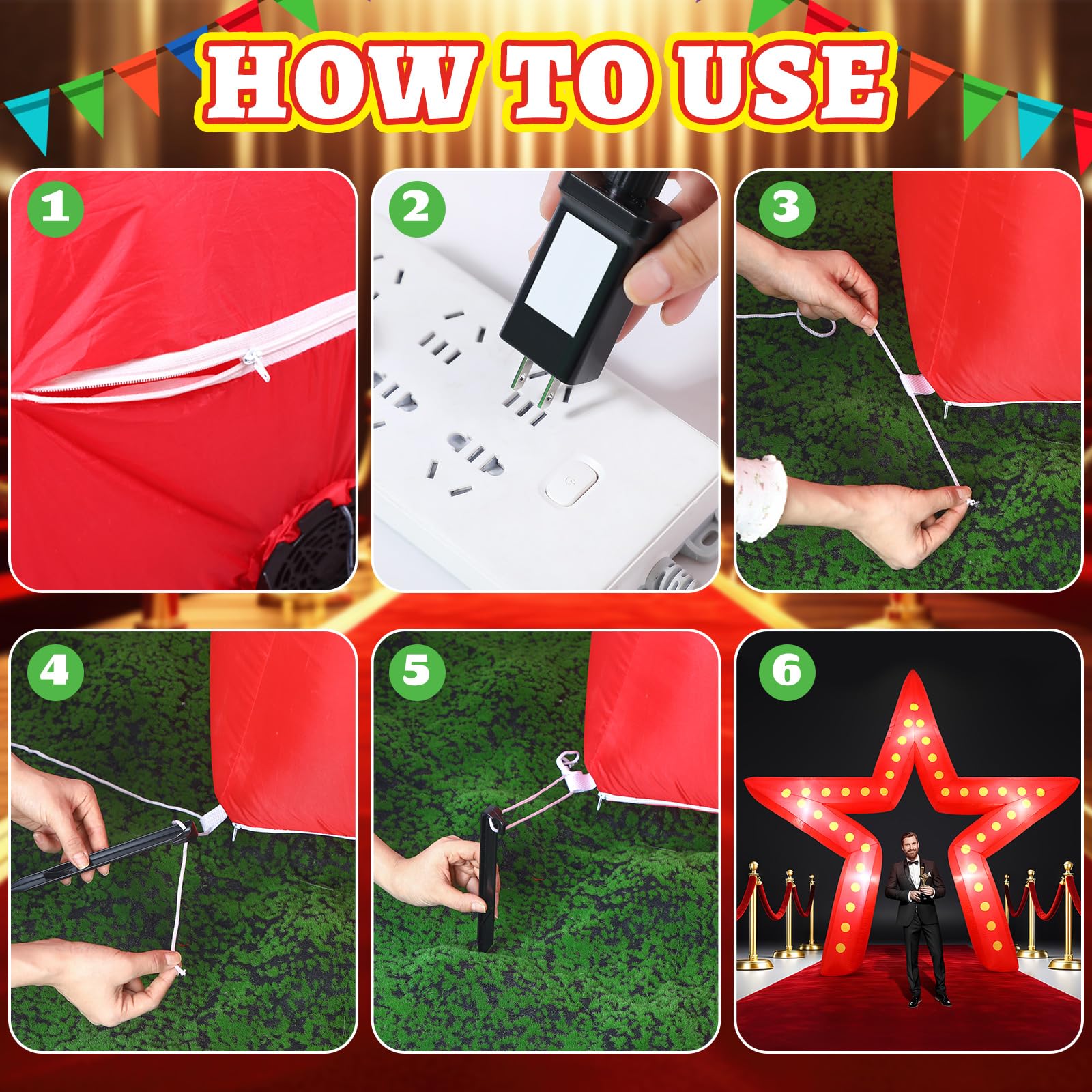 HOW TO USE

1

2

3

4

5

6