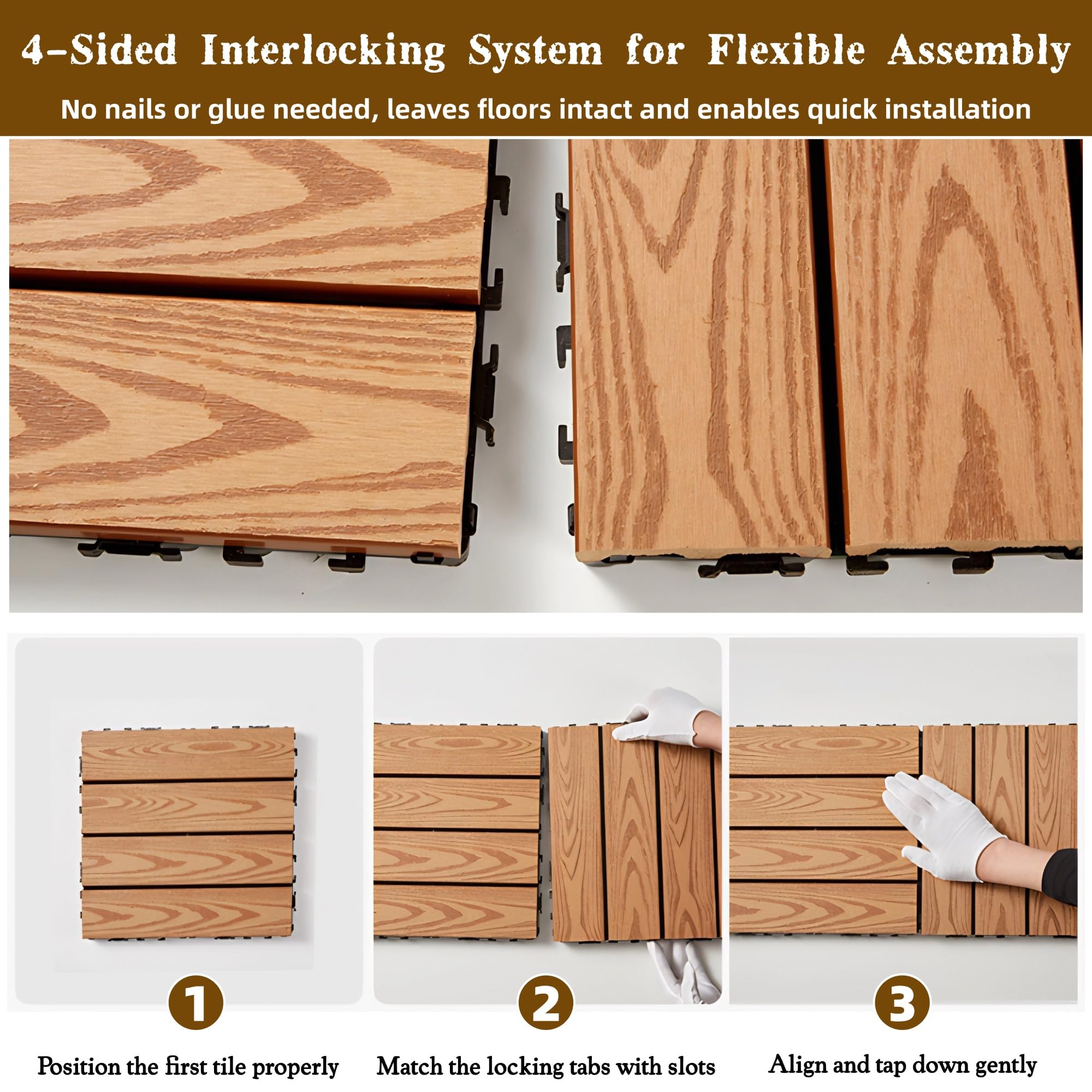 4-Sided Interlocking System for Flexible Assembly

No nails or glue needed, leaves floors intact and enables quick installation

1

Position the first tile properly

2

Match the locking tabs with slots

3

Align and tap down gently