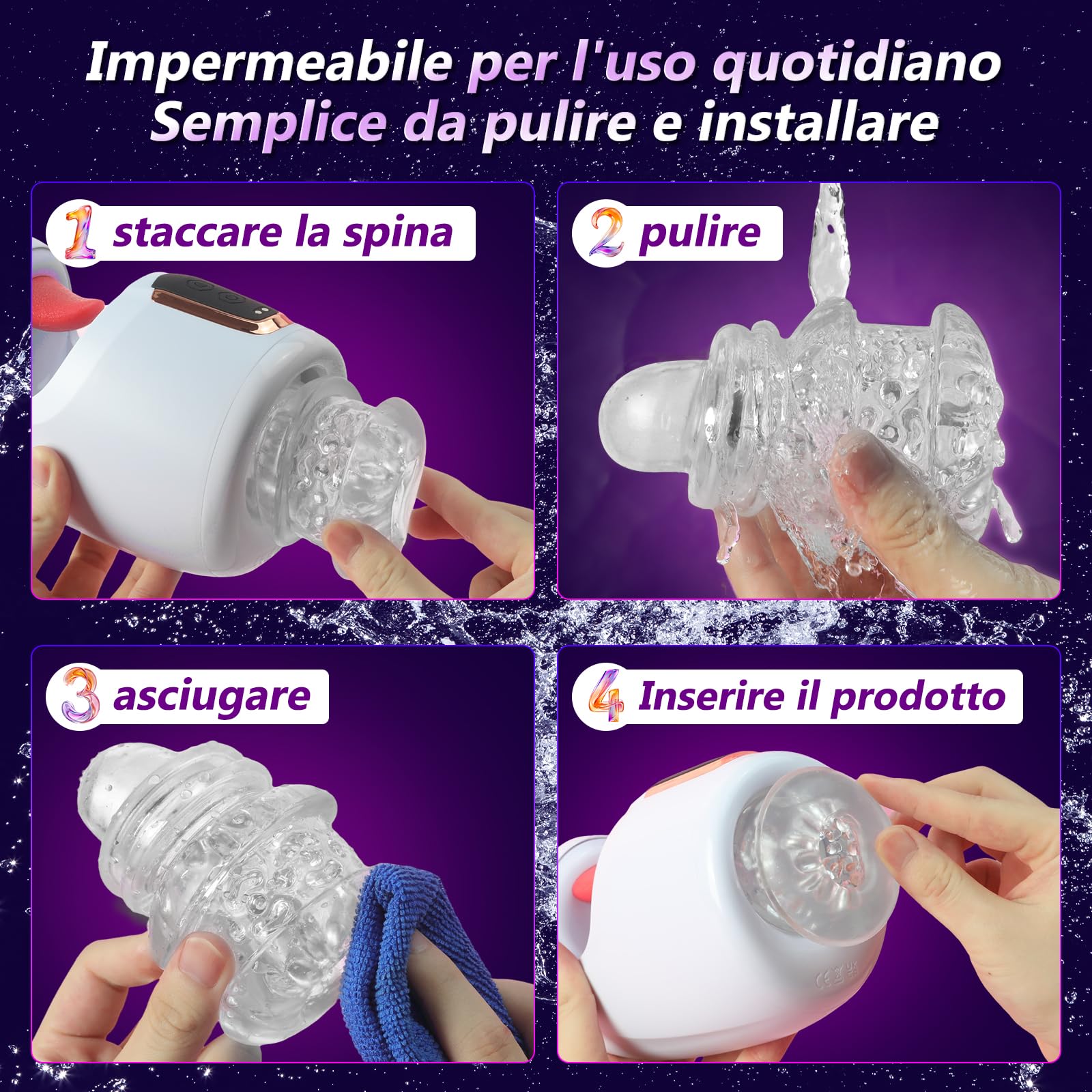 Impermeabile per l'uso quotidiano
Semplice da pulire e installare

1 staccare la spina

2 pulire

3 asciugare

4 Inserire il prodotto