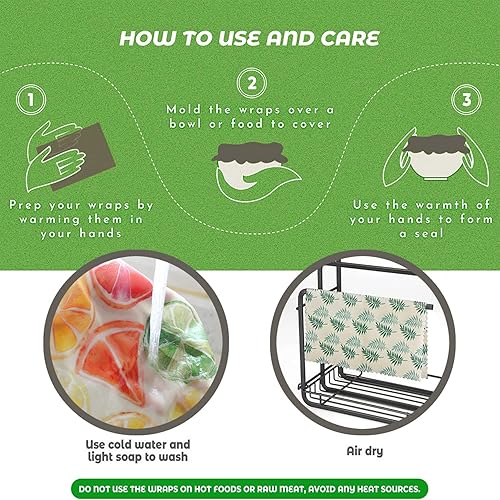 HOW TO USE AND CARE

1
Prep your wraps by warming them in your hands

2
Mold the wraps over a bowl or food to cover

3
Use the warmth of your hands to form a seal

Use cold water and light soap to wash

Air dry

DO NOT USE THE WRAPS ON HOT FOODS OR RAW MEAT, AVOID ANY HEAT SOURCES.