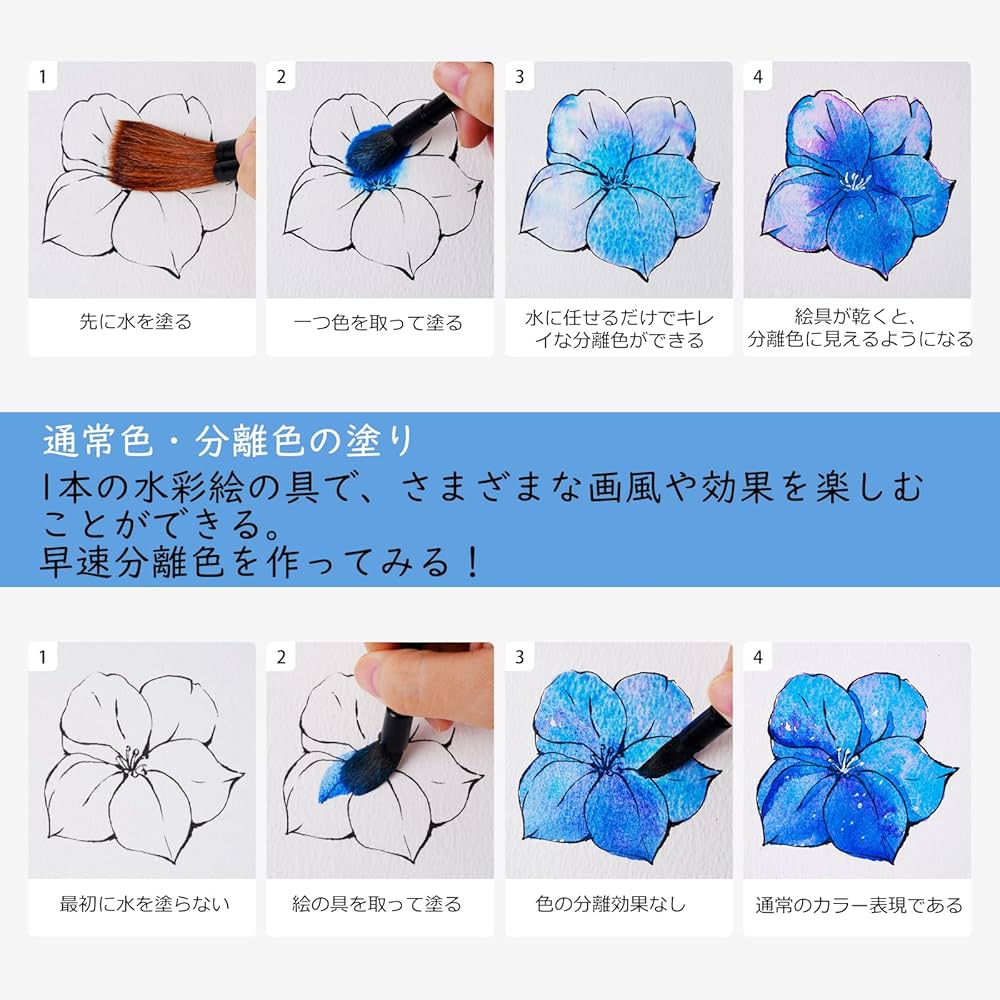 1

先に水を塗る

2

一つ色を取って塗る

3

水に任せるだけでキレイな分離色ができる

4

絵具が乾くと、分離色に見えるようになる

通常色・分離色の塗り
1本の水彩絵の具で、さまざまな画風や効果を楽しむことができる。
早速分離色を作ってみる！

1

最初に水を塗らない

2

絵の具を取って塗る

3

色の分離効果なし

4

通常のカラー表現である