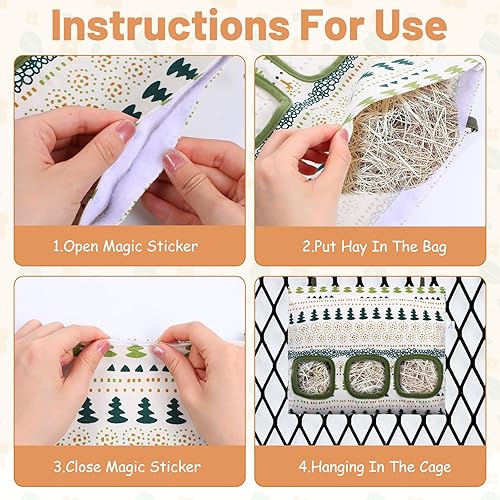 Instructions For Use

1.Open Magic Sticker

2.Put Hay In The Bag

3.Close Magic Sticker

4.Hanging In The Cage