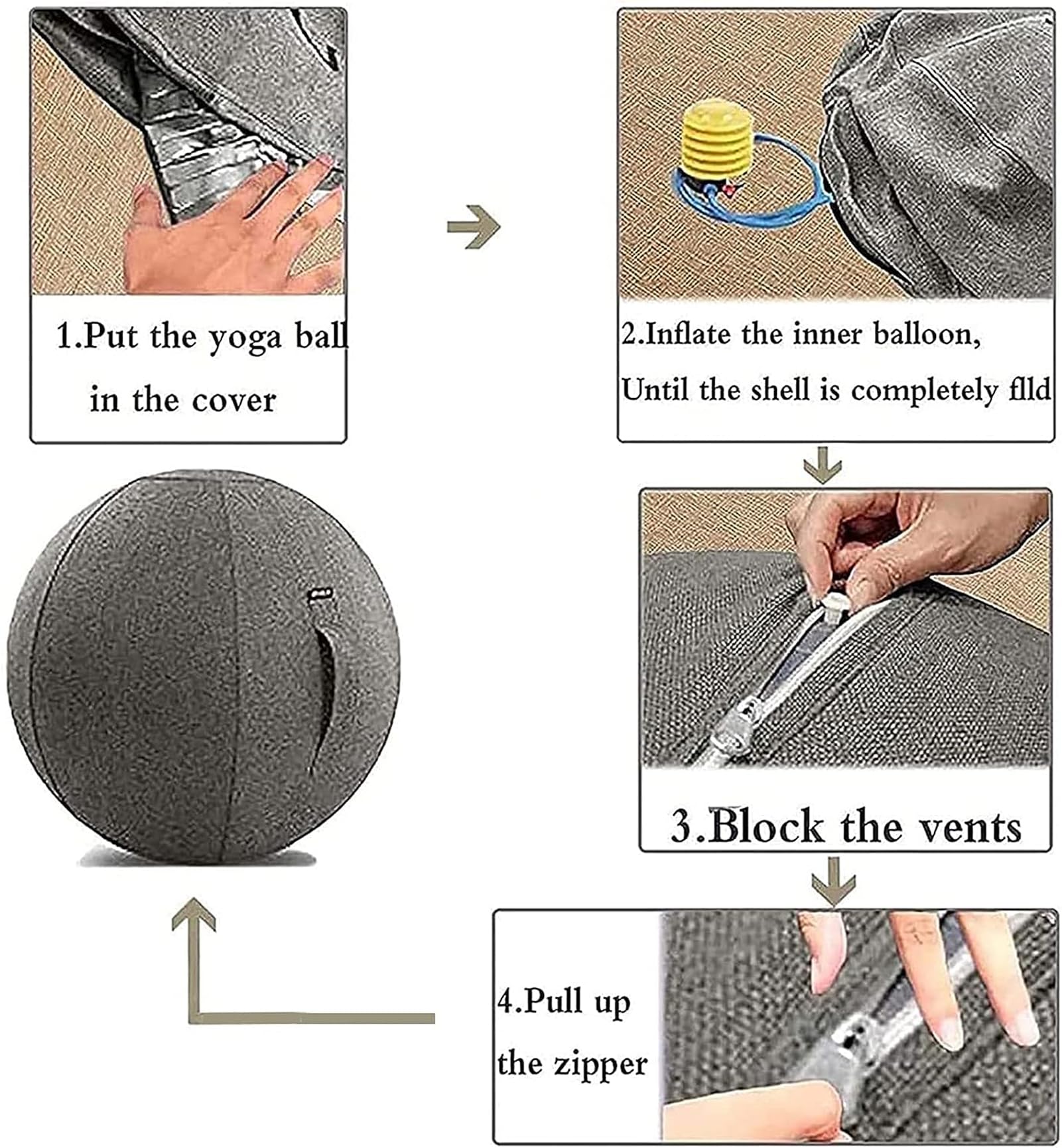 1.Put the yoga ball in the cover

2.Inflate the inner balloon, Until the shell is completely flld

3.Block the vents

4.Pull up the zipper