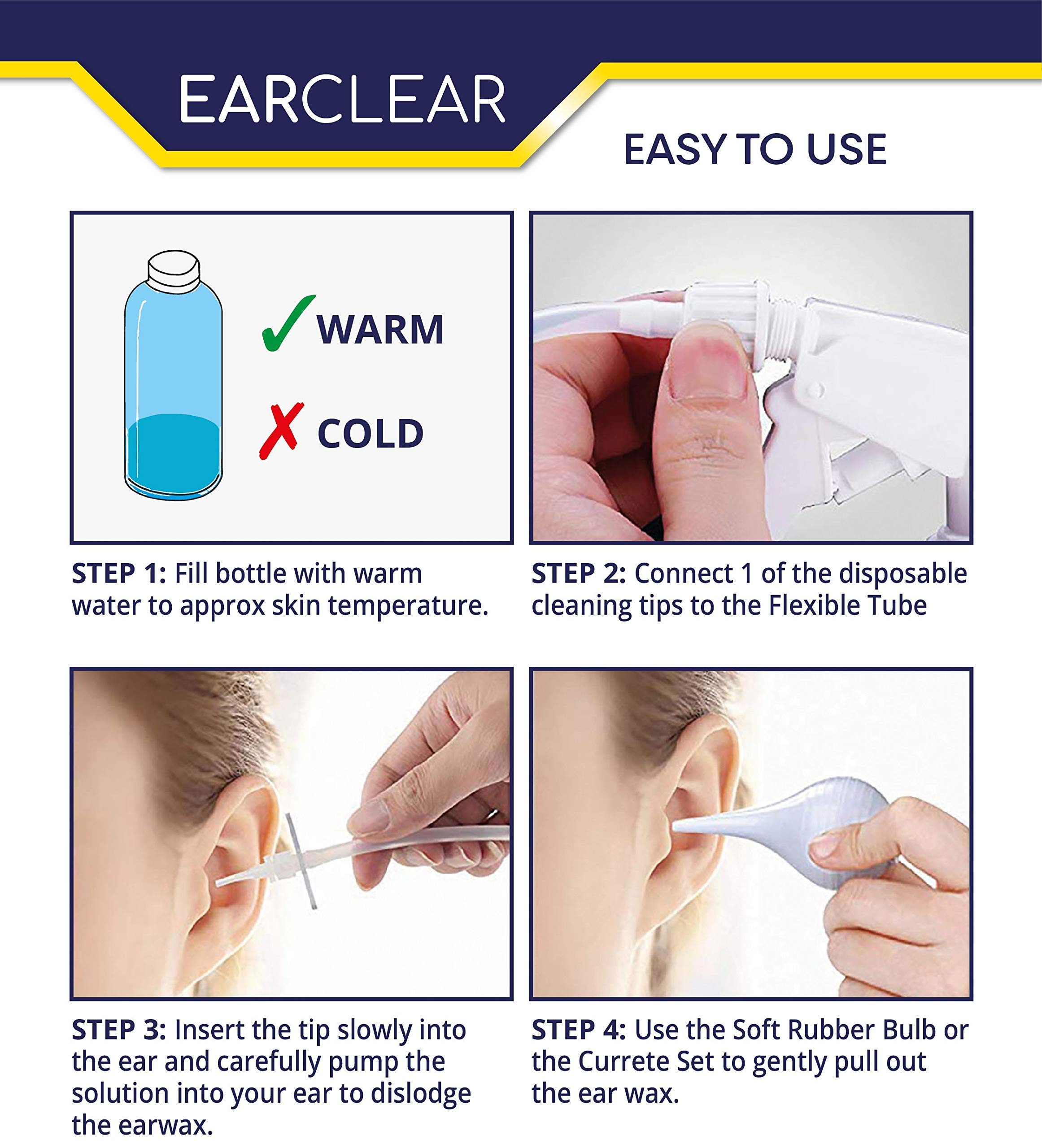 EARCLEAR

EASY TO USE

✓ WARM

✗ COLD

STEP 1: Fill bottle with warm water to approx skin temperature.

STEP 2: Connect 1 of the disposable cleaning tips to the Flexible Tube

STEP 3: Insert the tip slowly into the ear and carefully pump the solution into your ear to dislodge the earwax.

STEP 4: Use the Soft Rubber Bulb or the Currete Set to gently pull out the ear wax.