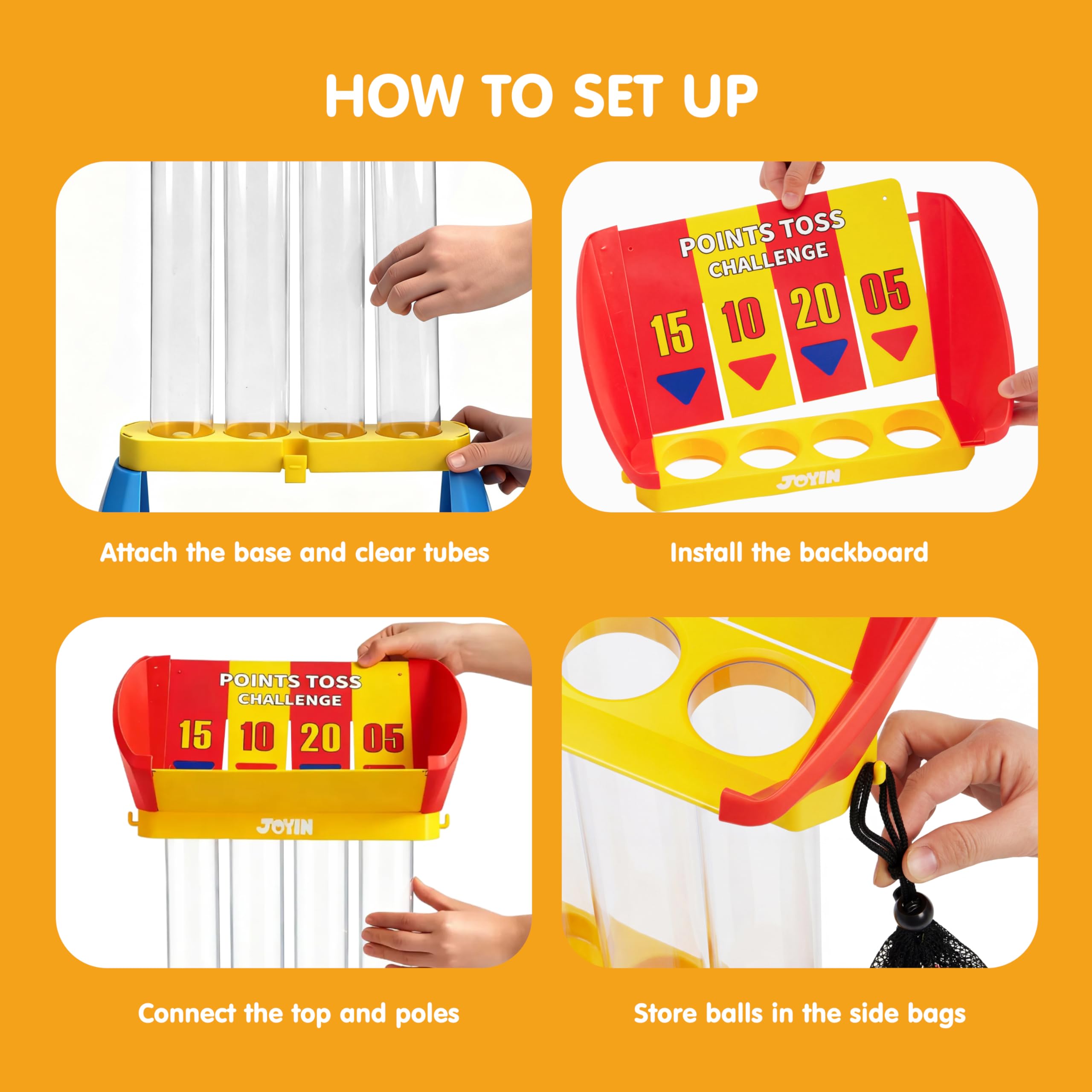 HOW TO SET UP

Attach the base and clear tubes

POINTS TOSS CHALLENGE

15 10 20 05

JOYIN

Install the backboard

POINTS TOSS CHALLENGE

15 10 20 05

JOYIN

Connect the top and poles

Store balls in the side bags