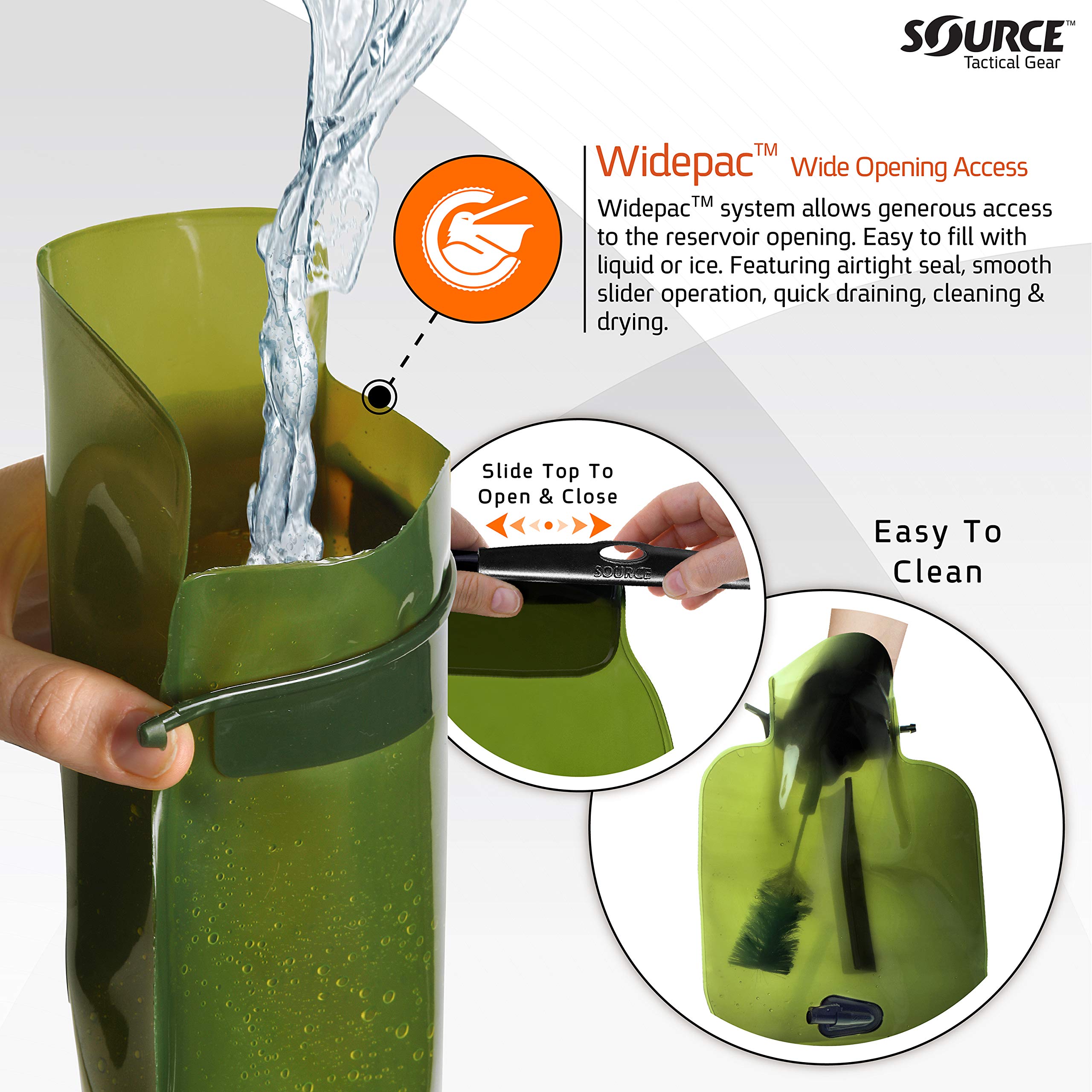 SOURCE™
Tactical Gear

Widepac™ Wide Opening Access

Widepac™ system allows generous access to the reservoir opening. Easy to fill with liquid or ice. Featuring airtight seal, smooth slider operation, quick draining, cleaning & drying.

Slide Top To Open & Close

SOURCE

Easy To Clean