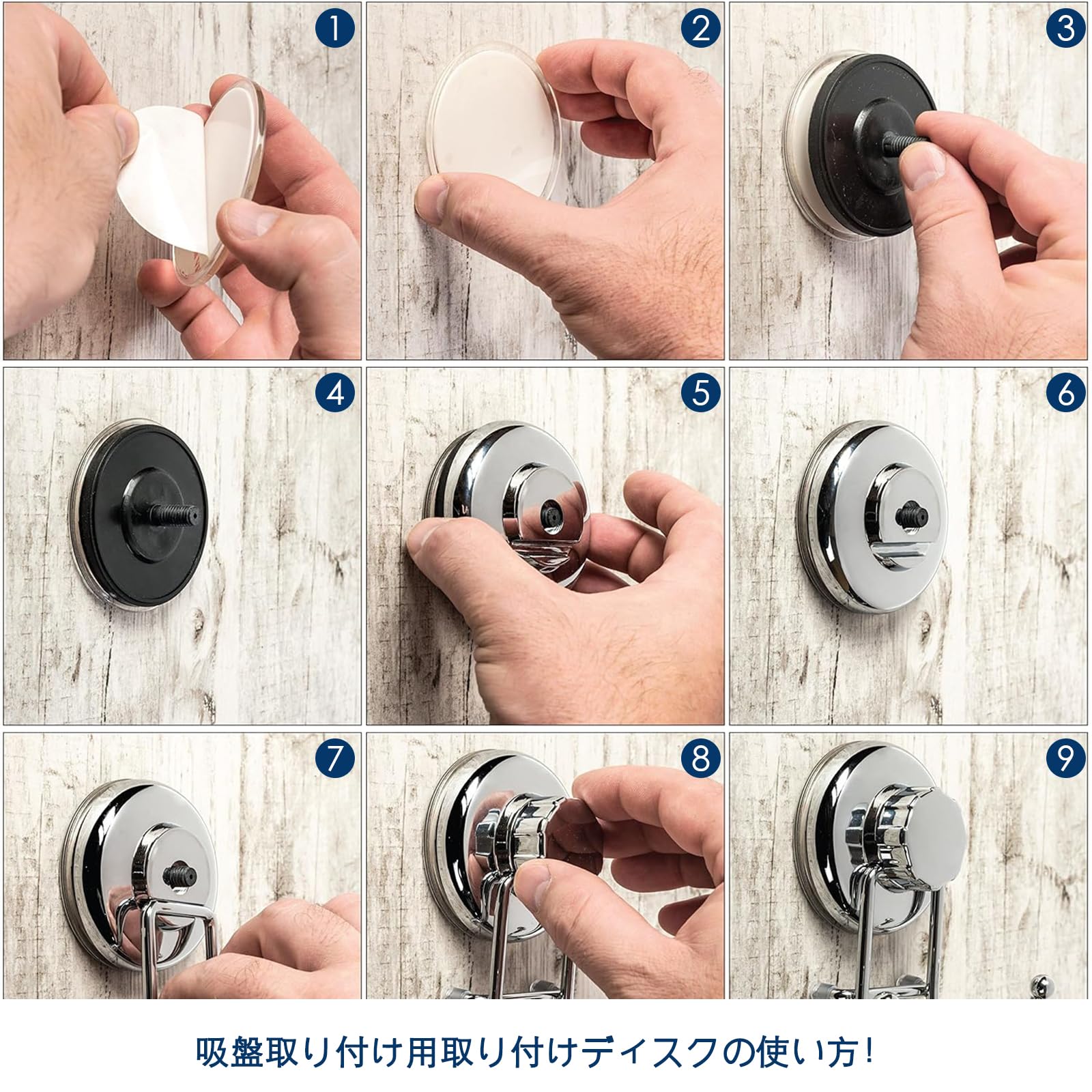 1
2
3
4
5
6
7
8
9

吸盤取り付け用取り付けディスクの使い方!