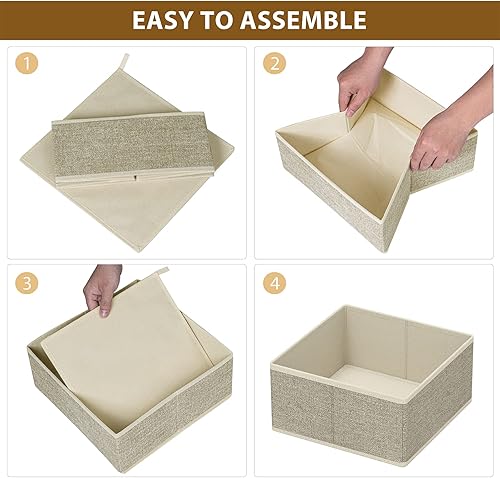 EASY TO ASSEMBLE

1

2

3

4