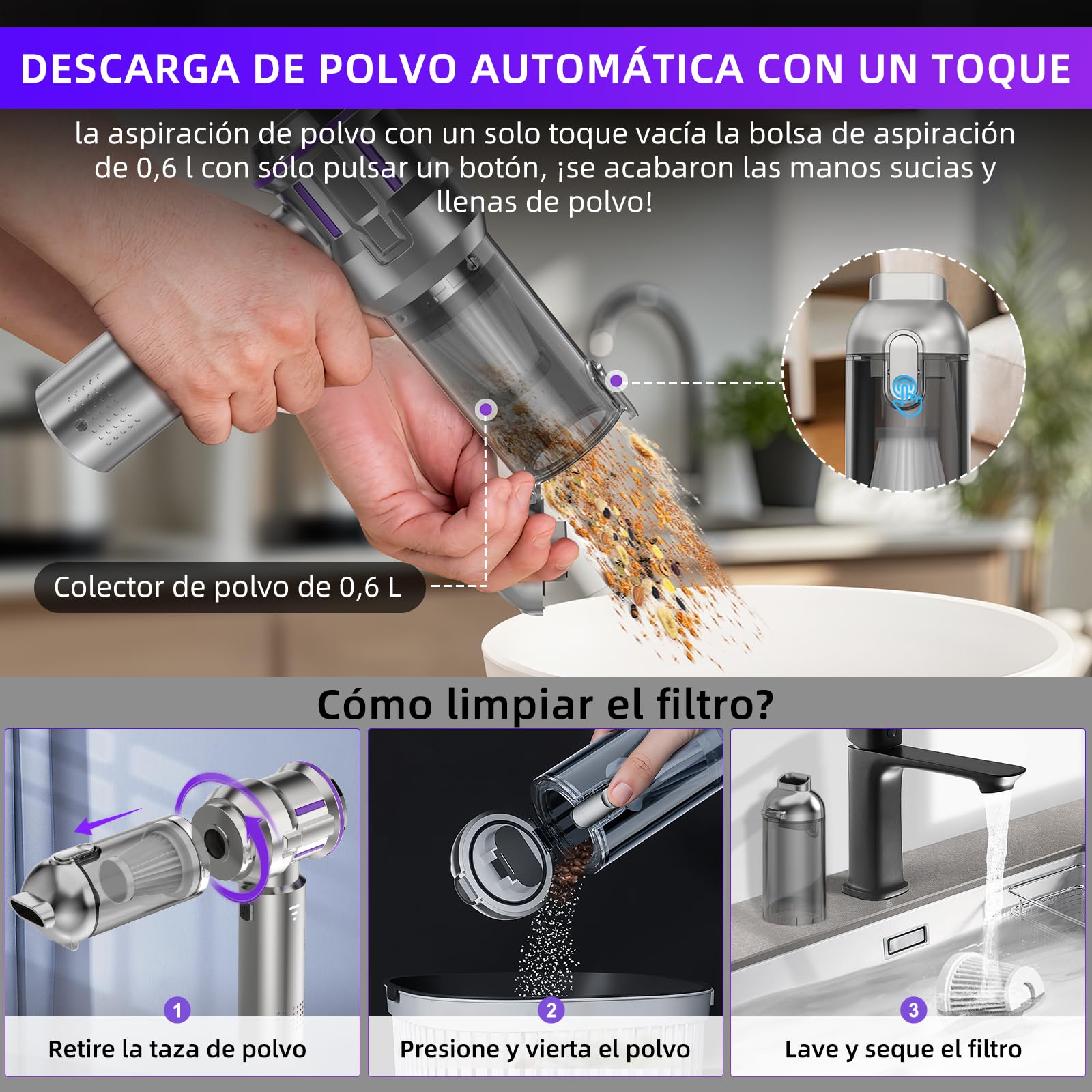 DESCARGA DE POLVO AUTOMÁTICA CON UN TOQUE

la aspiración de polvo con un solo toque vacía la bolsa de aspiración de 0,6 l con sólo pulsar un botón, ¡se acabaron las manos sucias y llenas de polvo!

Colector de polvo de 0,6 L

Cómo limpiar el filtro?

1
Retire la taza de polvo

2
Presione y vierta el polvo

3
Lave y seque el filtro