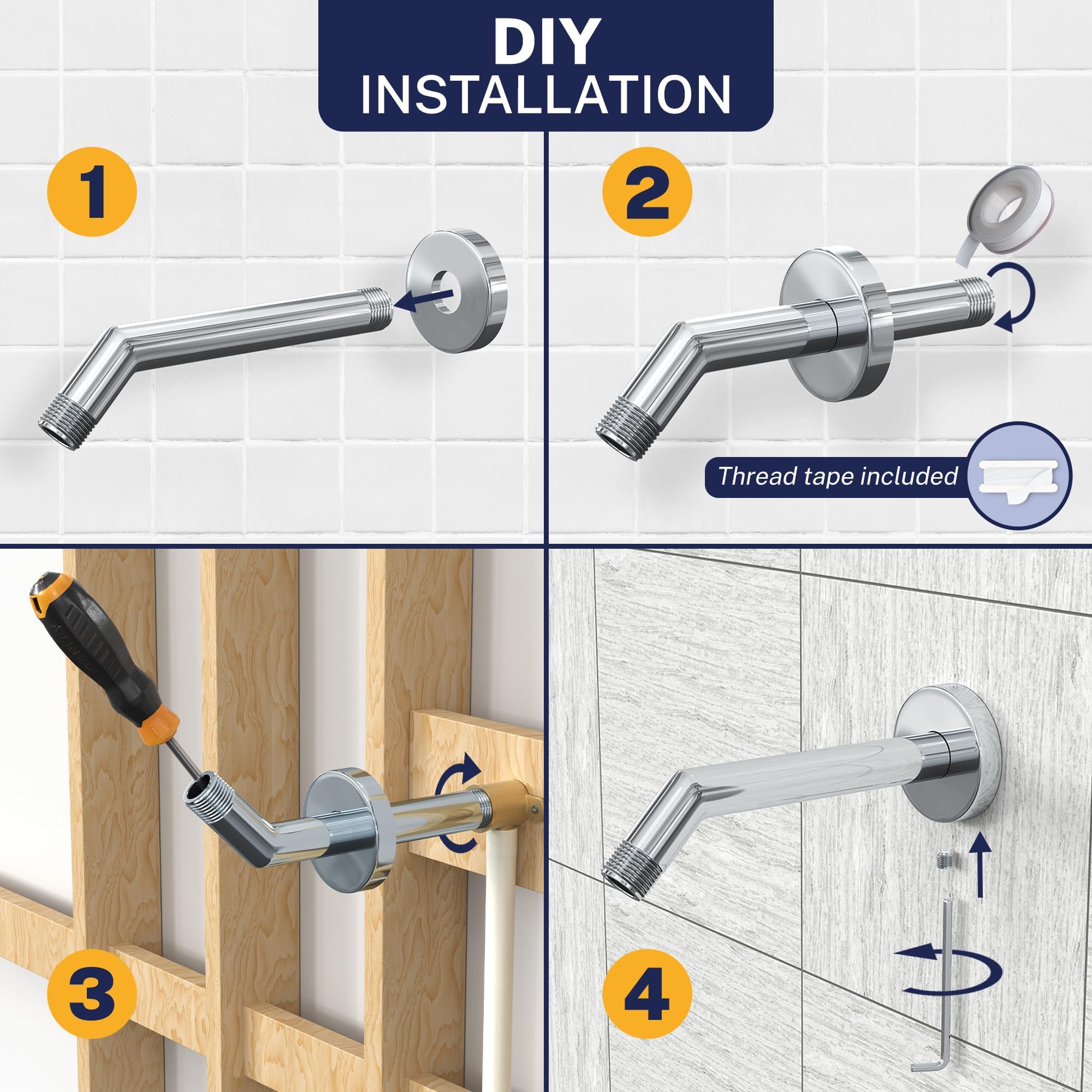 DIY
INSTALLATION

1

2

Thread tape included

3

4