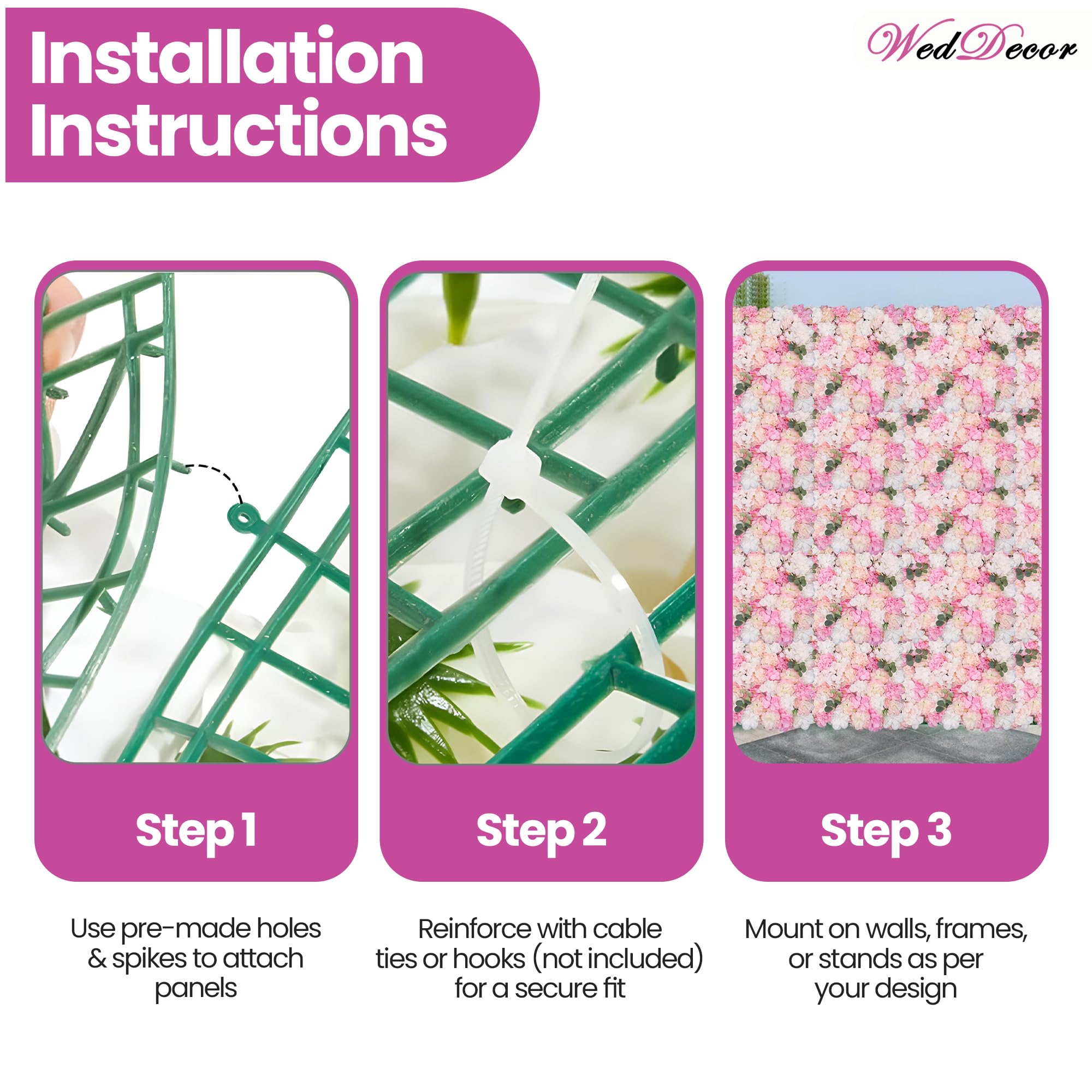 Installation Instructions

WedDecor

Step 1

Use pre-made holes & spikes to attach panels

Step 2

Reinforce with cable ties or hooks (not included) for a secure fit

Step 3

Mount on walls, frames, or stands as per your design