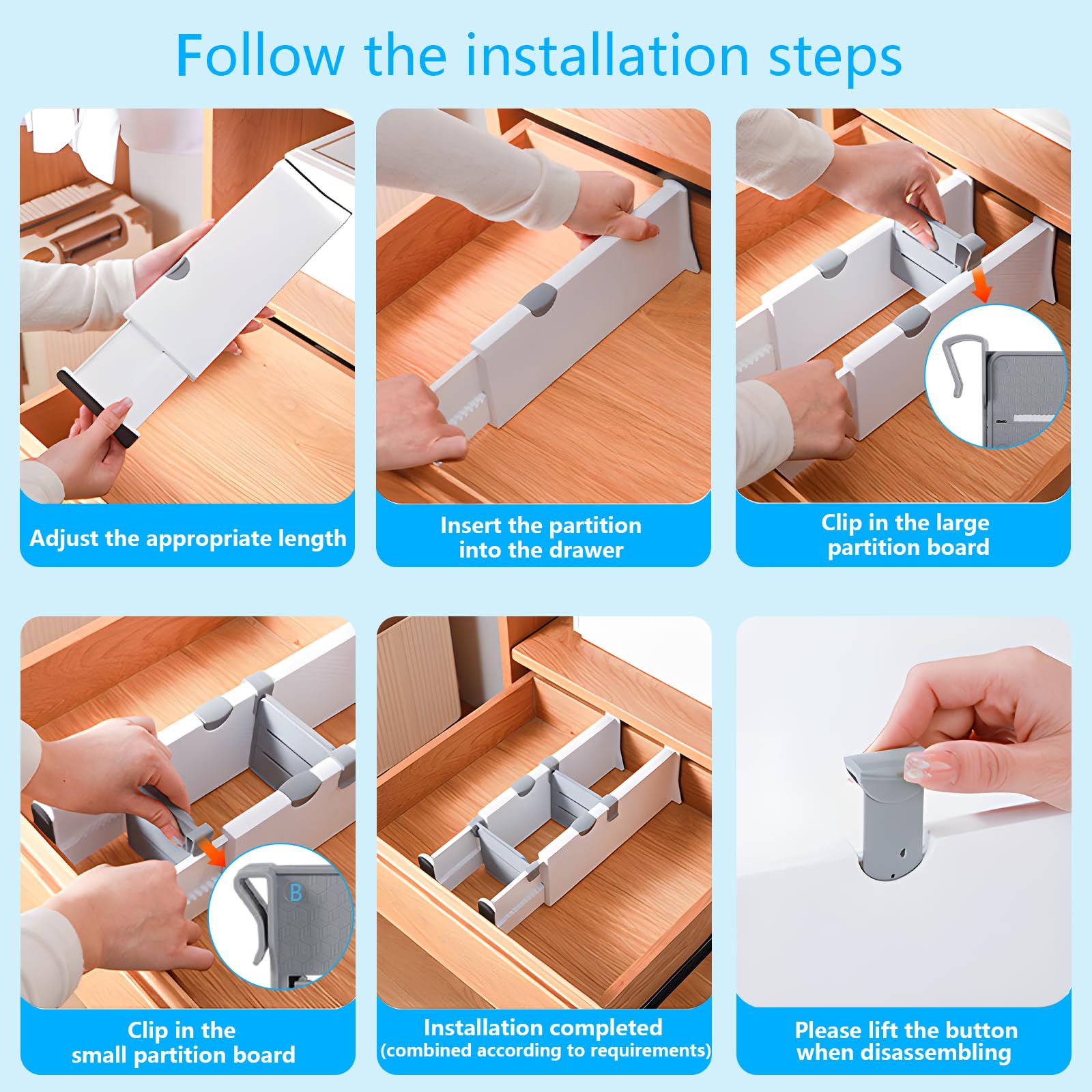 Follow the installation steps

Adjust the appropriate length

Insert the partition into the drawer

Clip in the large partition board

B

Clip in the small partition board

Installation completed (combined according to requirements)

Please lift the button when disassembling